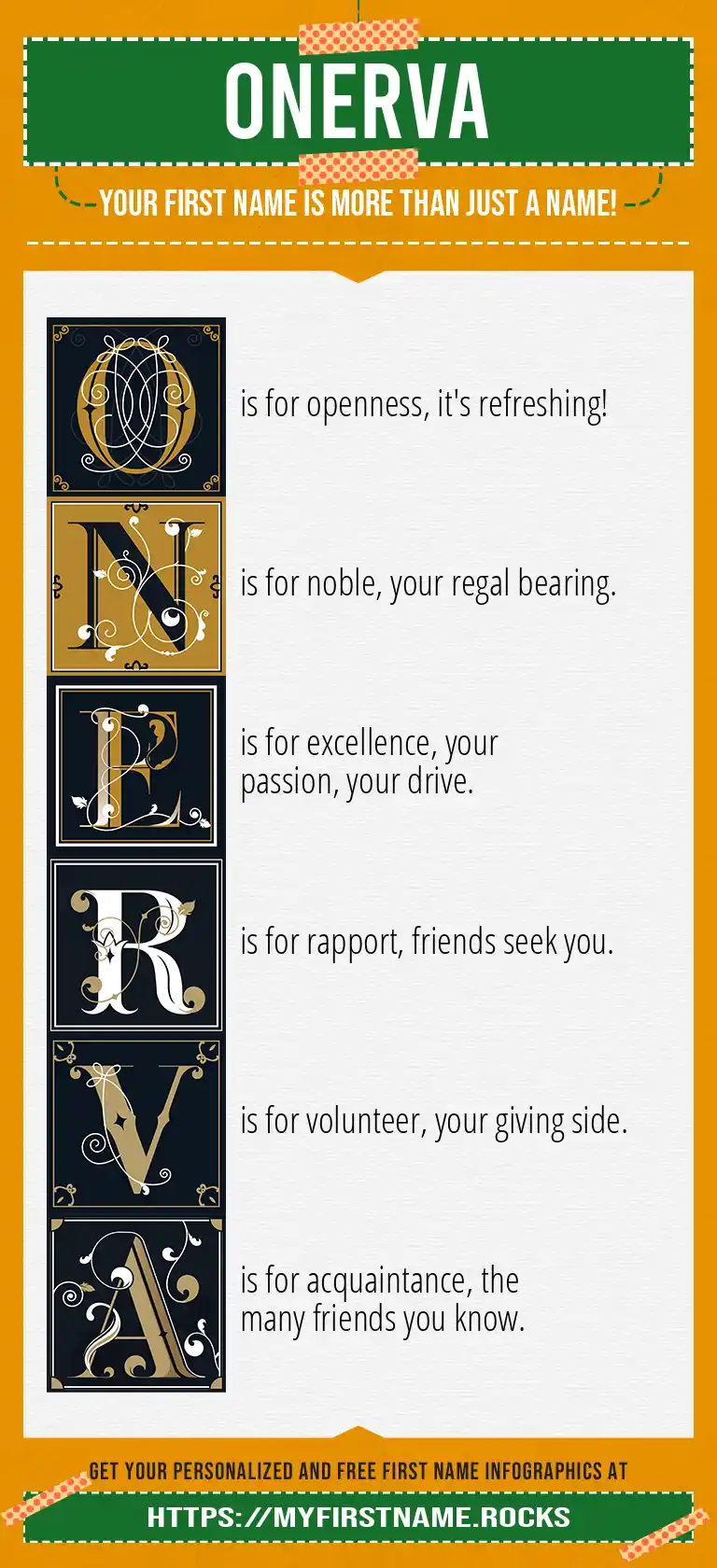 ONERVA

YOUR FIRST NAME IS MORE THAN JUST A NAME!

O is for openness, it's refreshing!

N is for noble, your regal bearing.

E is for excellence, your passion, your drive.

R is for rapport, friends seek you.

V is for volunteer, your giving side.

A is for acquaintance, the many friends you know.

GET YOUR PERSONALIZED AND FREE FIRST NAME INFOGRAPHICS AT

HTTPS://MYFIRSTNAME.ROCKS