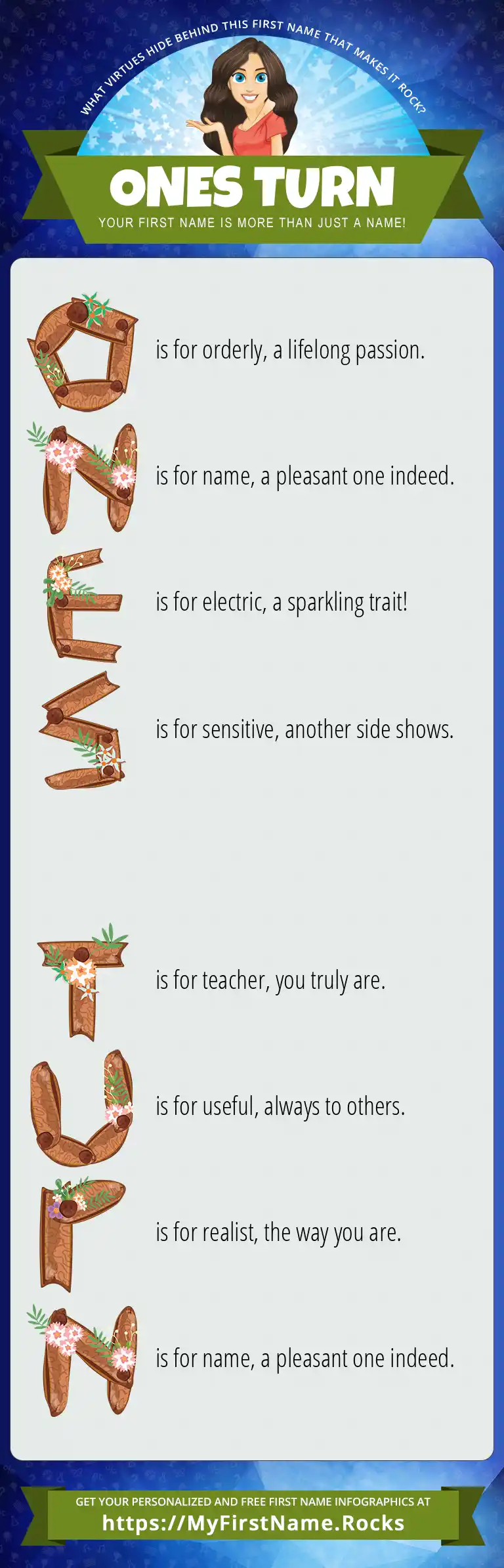 WHAT VIRTUES HIDE BEHIND THIS FIRST NAME THAT MAKES IT ROCK?

ONES TURN

YOUR FIRST NAME IS MORE THAN JUST A NAME!

O is for orderly, a lifelong passion.

N is for name, a pleasant one indeed.

E is for electric, a sparkling trait!

S is for sensitive, another side shows.

T is for teacher, you truly are.

U is for useful, always to others.

R is for realist, the way you are.

N is for name, a pleasant one indeed.

GET YOUR PERSONALIZED AND FREE FIRST NAME INFOGRAPHICS AT

https://MyFirstName.Rocks