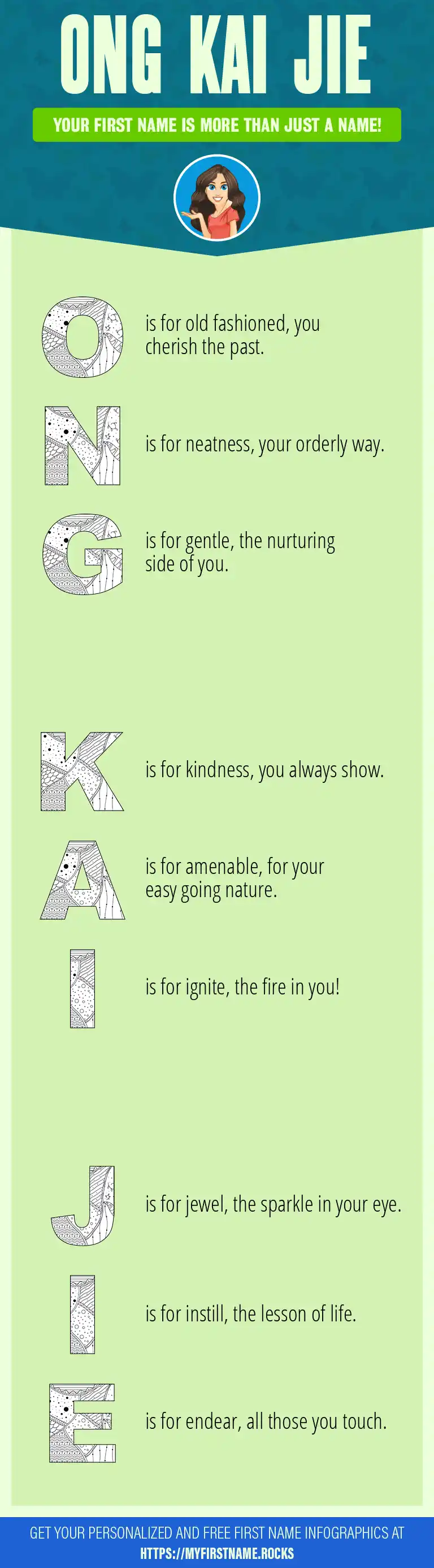 ONG KAI JIE

YOUR FIRST NAME IS MORE THAN JUST A NAME!

O is for old fashioned, you cherish the past.

N is for neatness, your orderly way.

G is for gentle, the nurturing side of you.

K is for kindness, you always show.

A is for amenable, for your easy going nature.

I is for ignite, the fire in you!

J is for jewel, the sparkle in your eye.

I is for instill, the lesson of life.

E is for endear, all those you touch.

GET YOUR PERSONALIZED AND FREE FIRST NAME INFOGRAPHICS AT HTTPS://MYFIRSTNAME.ROCKS