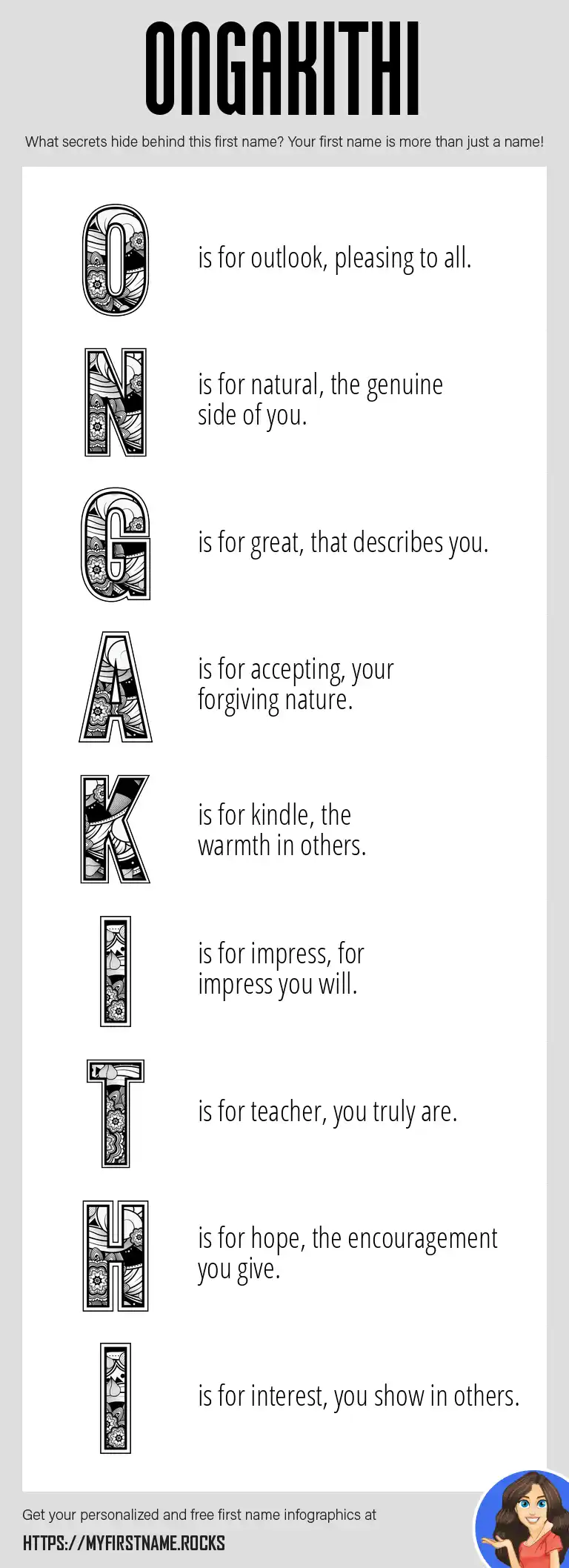 ONGAKITHI

What secrets hide behind this first name? Your first name is more than just a name!

O is for outlook, pleasing to all.

N is for natural, the genuine side of you.

G is for great, that describes you.

A is for accepting, your forgiving nature.

K is for kindle, the warmth in others.

I is for impress, for impress you will.

T is for teacher, you truly are.

H is for hope, the encouragement you give.

I is for interest, you show in others.

Get your personalized and free first name infographics at

HTTPS://MYFIRSTNAME.ROCKS