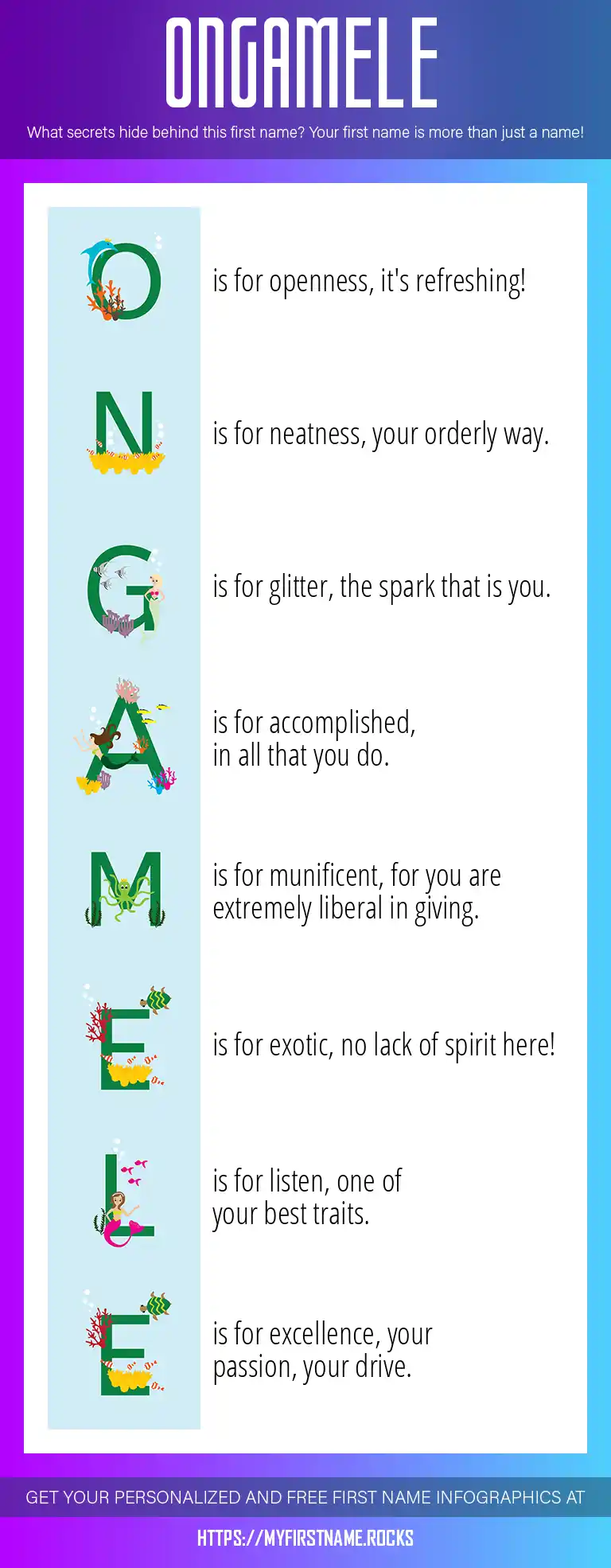 ONGAMELE

What secrets hide behind this first name? Your first name is more than just a name!

O is for openness, it's refreshing!

N is for neatness, your orderly way.

G is for glitter, the spark that is you.

A is for accomplished, in all that you do.

M is for munificent, for you are extremely liberal in giving.

E is for exotic, no lack of spirit here!

L is for listen, one of your best traits.

E is for excellence, your passion, your drive.

GET YOUR PERSONALIZED AND FREE FIRST NAME INFOGRAPHICS AT

HTTPS://MYFIRSTNAME.ROCKS