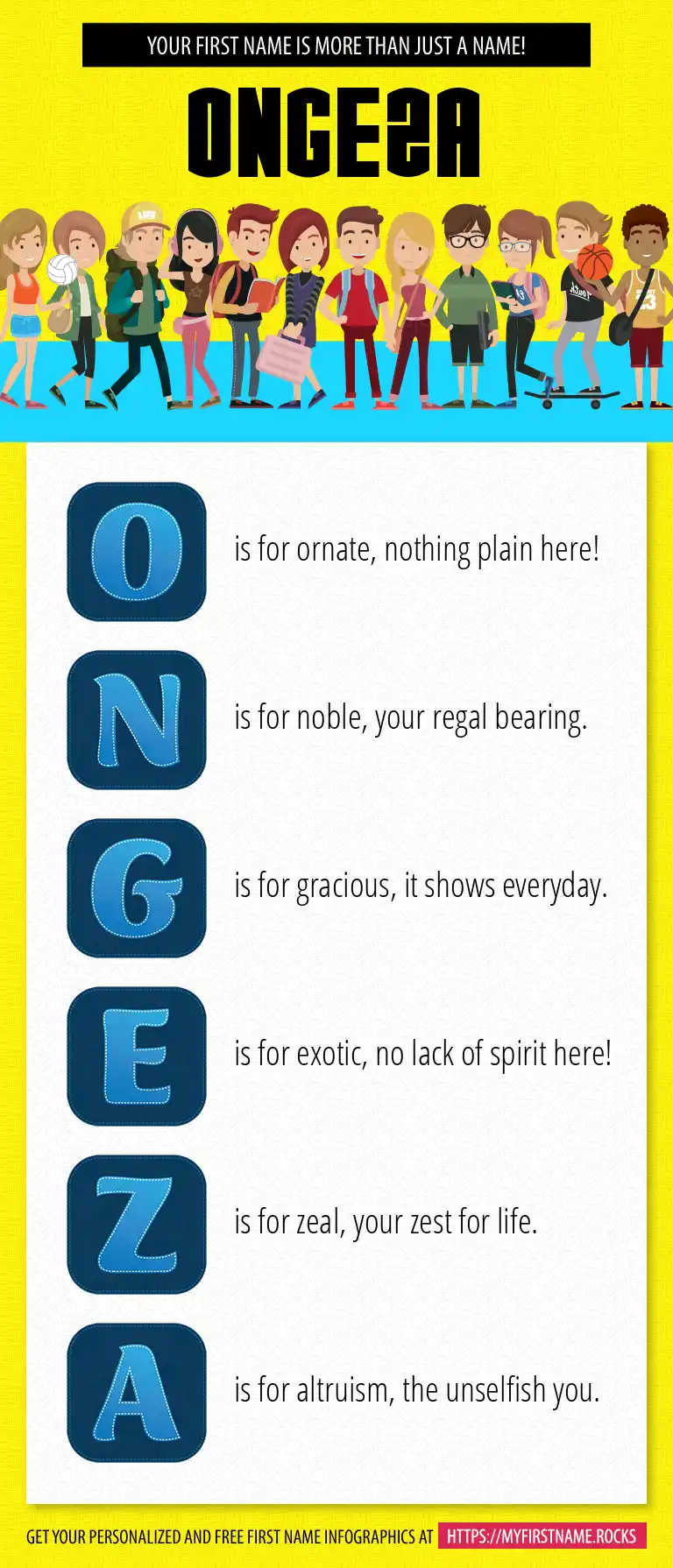 YOUR FIRST NAME IS MORE THAN JUST A NAME!

ONGEZA

O is for ornate, nothing plain here!

N is for noble, your regal bearing.

G is for gracious, it shows everyday.

E is for exotic, no lack of spirit here!

Z is for zeal, your zest for life.

A is for altruism, the unselfish you.

GET YOUR PERSONALIZED AND FREE FIRST NAME INFOGRAPHICS AT HTTPS://MYFIRSTNAME.ROCKS