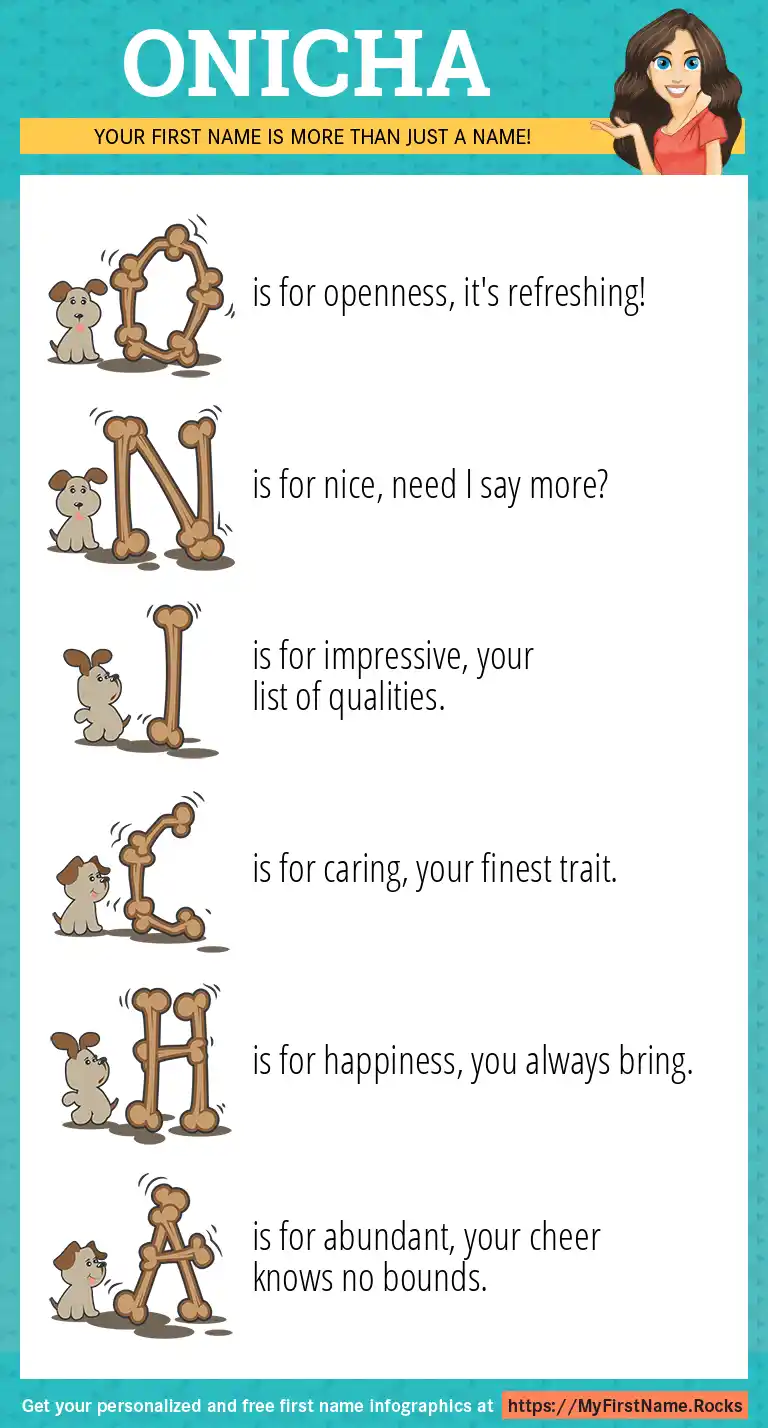 ONICHA

YOUR FIRST NAME IS MORE THAN JUST A NAME!

O is for openness, it's refreshing!

N is for nice, need I say more?

I is for impressive, your list of qualities.

C is for caring, your finest trait.

H is for happiness, you always bring.

A is for abundant, your cheer knows no bounds.

Get your personalized and free first name infographics at https://MyFirstName.Rocks