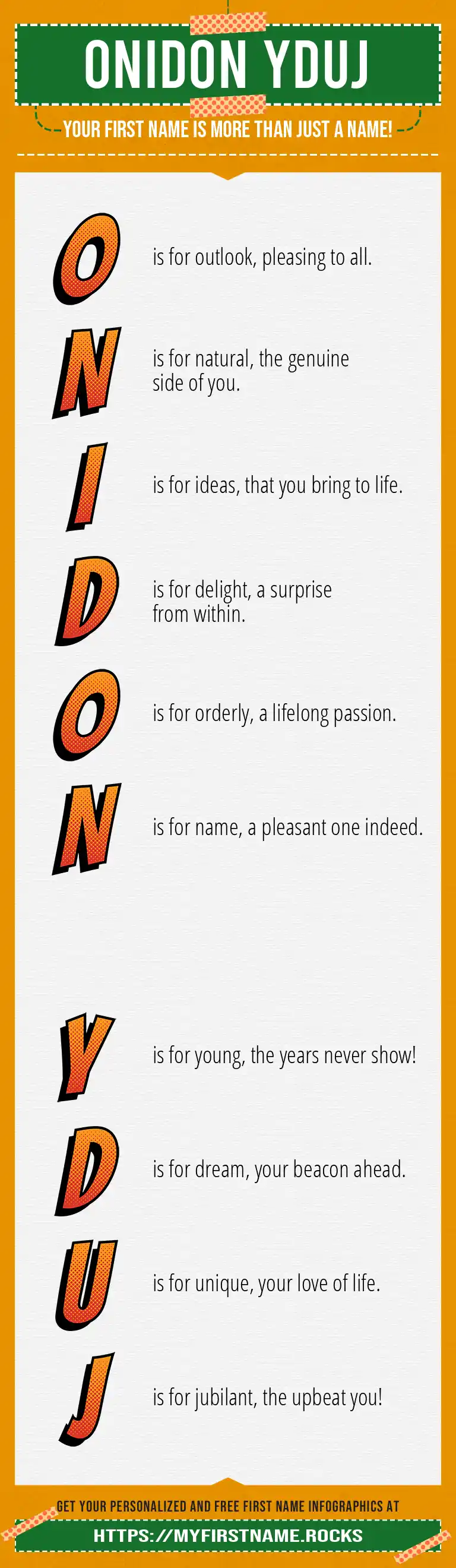 ONIDON YDUJ

YOUR FIRST NAME IS MORE THAN JUST A NAME!

O is for outlook, pleasing to all.

N is for natural, the genuine side of you.

I is for ideas, that you bring to life.

D is for delight, a surprise from within.

O is for orderly, a lifelong passion.

N is for name, a pleasant one indeed.

Y is for young, the years never show!

D is for dream, your beacon ahead.

U is for unique, your love of life.

J is for jubilant, the upbeat you!

GET YOUR PERSONALIZED AND FREE FIRST NAME INFOGRAPHICS AT

HTTPS://MYFIRSTNAME.ROCKS