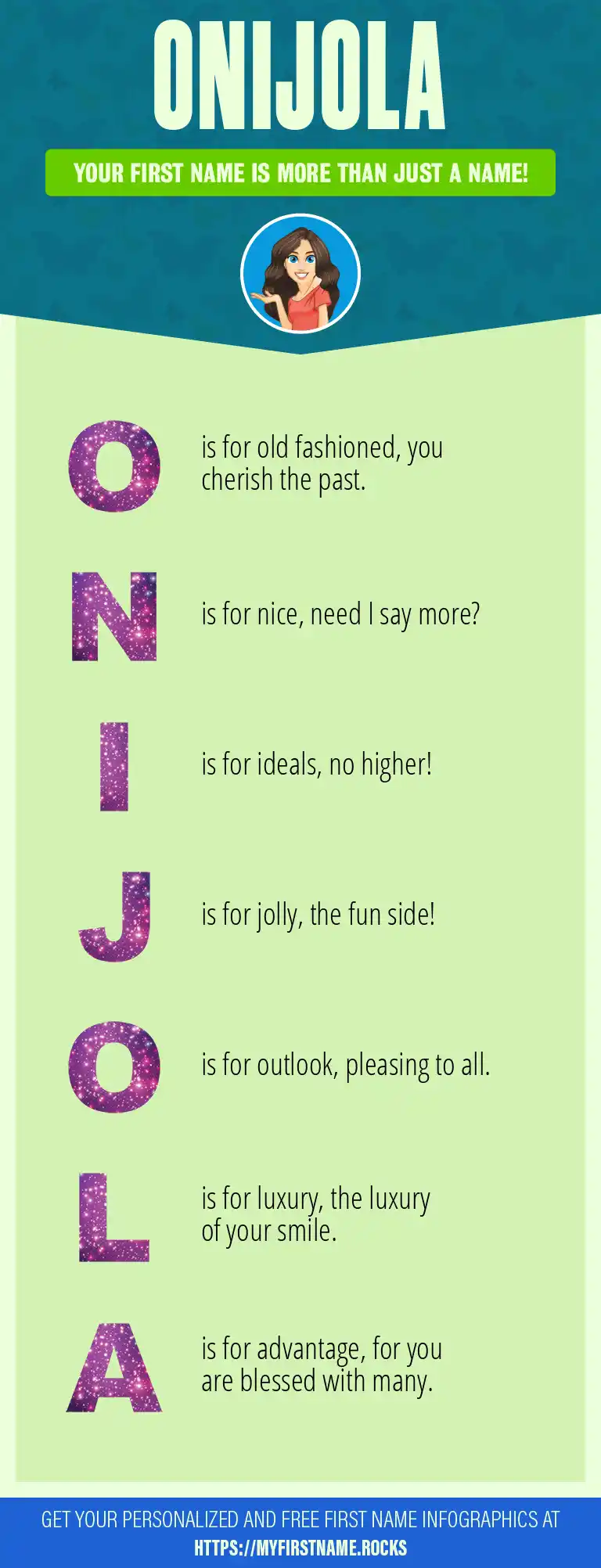 ONIJOLA

YOUR FIRST NAME IS MORE THAN JUST A NAME!

O is for old fashioned, you cherish the past.

N is for nice, need I say more?

I is for ideals, no higher!

J is for jolly, the fun side!

O is for outlook, pleasing to all.

L is for luxury, the luxury of your smile.

A is for advantage, for you are blessed with many.

GET YOUR PERSONALIZED AND FREE FIRST NAME INFOGRAPHICS AT HTTPS://MYFIRSTNAME.ROCKS