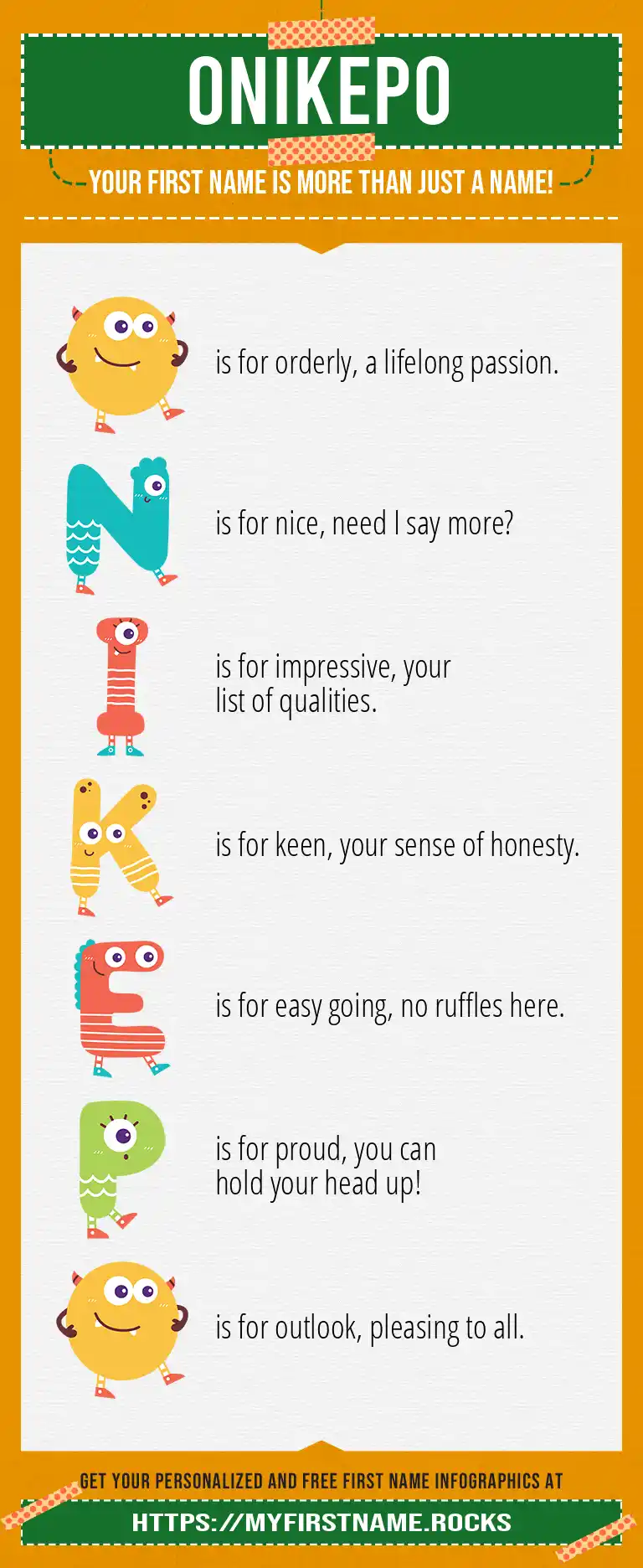 ONIKEPO

YOUR FIRST NAME IS MORE THAN JUST A NAME!

O is for orderly, a lifelong passion.

N is for nice, need I say more?

I is for impressive, your list of qualities.

K is for keen, your sense of honesty.

E is for easy going, no ruffles here.

P is for proud, you can hold your head up!

O is for outlook, pleasing to all.

GET YOUR PERSONALIZED AND FREE FIRST NAME INFOGRAPHICS AT

HTTPS://MYFIRSTNAME.ROCKS