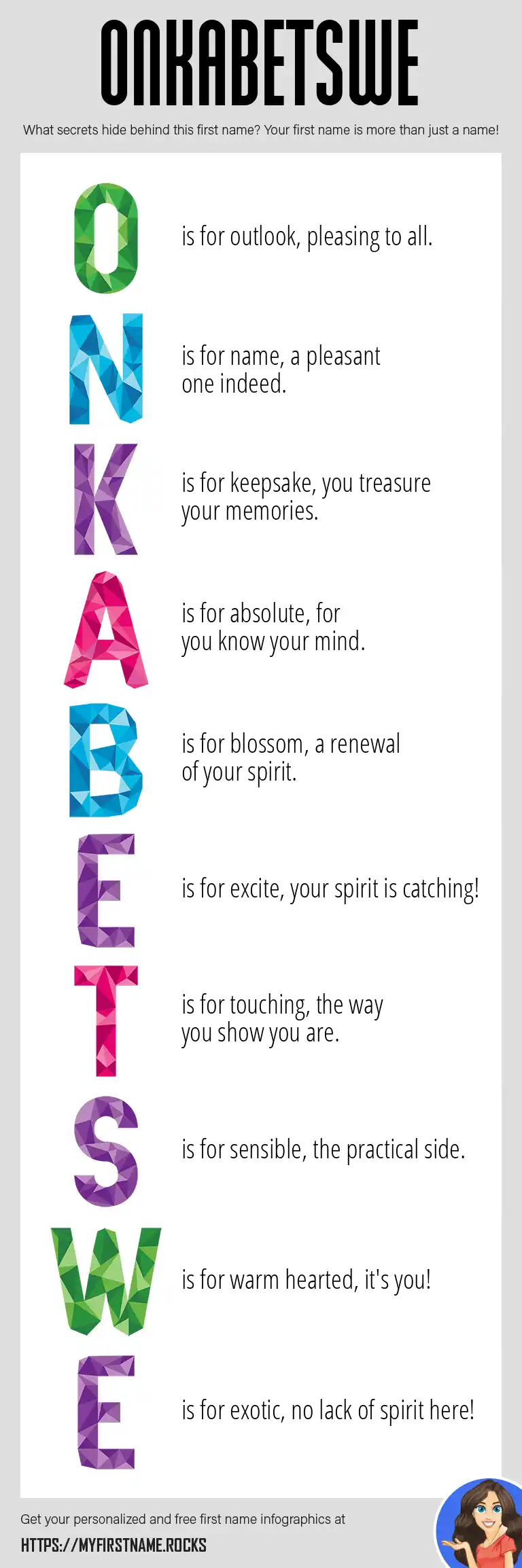 ONKABETSWE

What secrets hide behind this first name? Your first name is more than just a name!

O is for outlook, pleasing to all.

N is for name, a pleasant one indeed.

K is for keepsake, you treasure your memories.

A is for absolute, for you know your mind.

B is for blossom, a renewal of your spirit.

E is for excite, your spirit is catching!

T is for touching, the way you show you are.

S is for sensible, the practical side.

W is for warm hearted, it's you!

E is for exotic, no lack of spirit here!

Get your personalized and free first name infographics at

HTTPS://MYFIRSTNAME.ROCKS