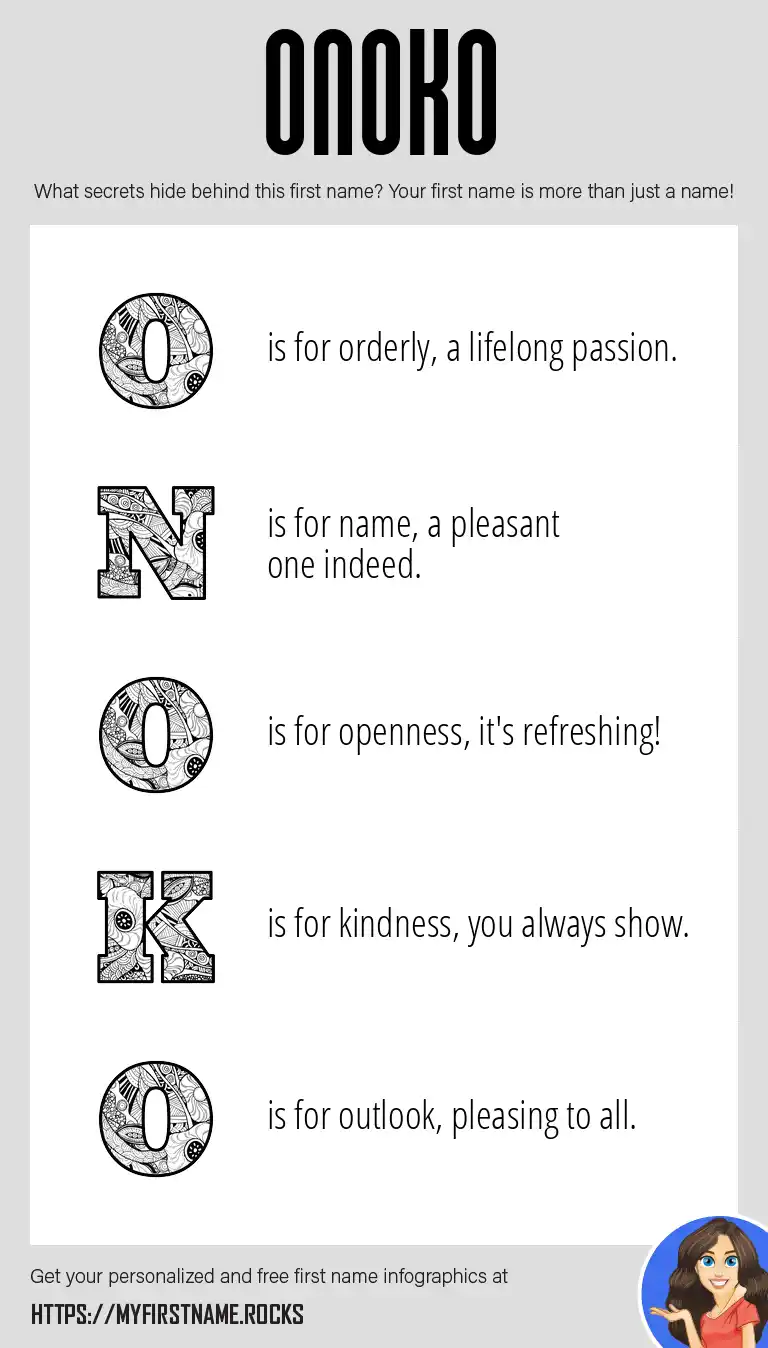 ONOKO

What secrets hide behind this first name? Your first name is more than just a name!

O is for orderly, a lifelong passion.

N is for name, a pleasant one indeed.

O is for openness, it's refreshing!

K is for kindness, you always show.

O is for outlook, pleasing to all.

Get your personalized and free first name infographics at

HTTPS://MYFIRSTNAME.ROCKS