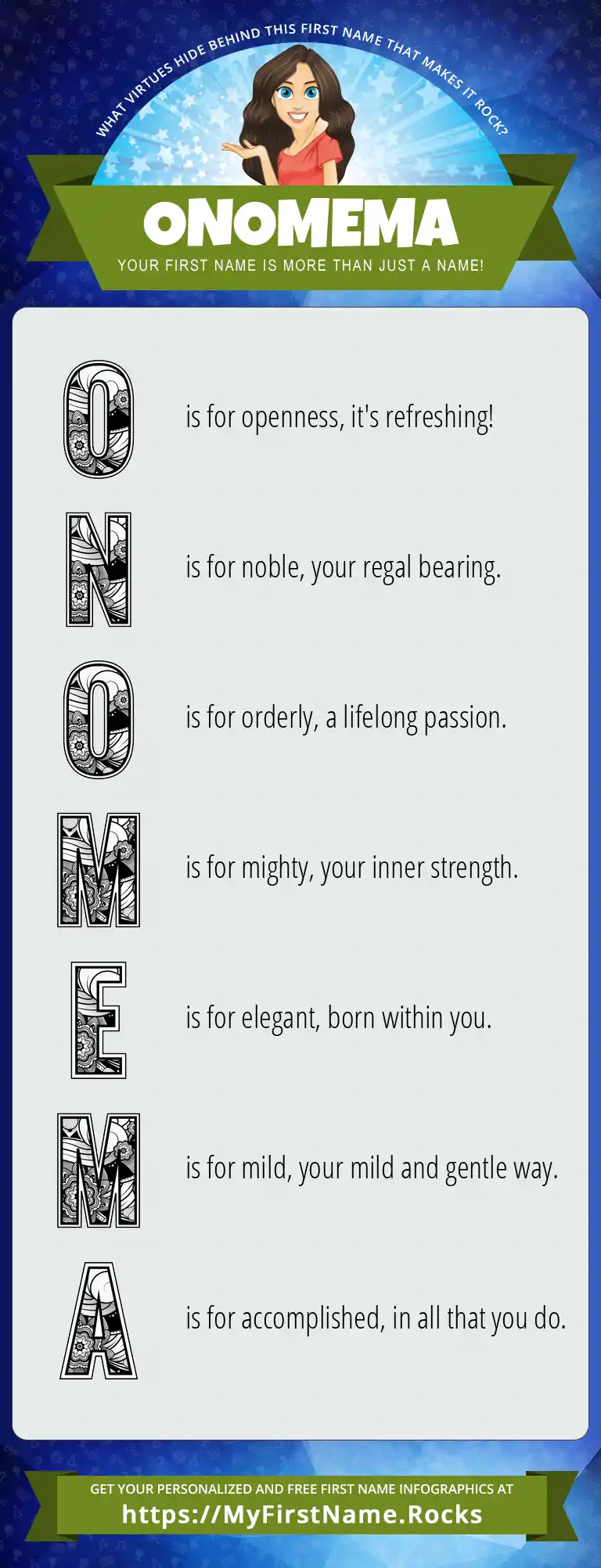 WHAT VIRTUES HIDE BEHIND THIS FIRST NAME THAT MAKES IT ROCK?

ONOMEMA

YOUR FIRST NAME IS MORE THAN JUST A NAME!

O is for openness, it's refreshing!

N is for noble, your regal bearing.

O is for orderly, a lifelong passion.

M is for mighty, your inner strength.

E is for elegant, born within you.

M is for mild, your mild and gentle way.

A is for accomplished, in all that you do.

GET YOUR PERSONALIZED AND FREE FIRST NAME INFOGRAPHICS AT

https://MyFirstName.Rocks