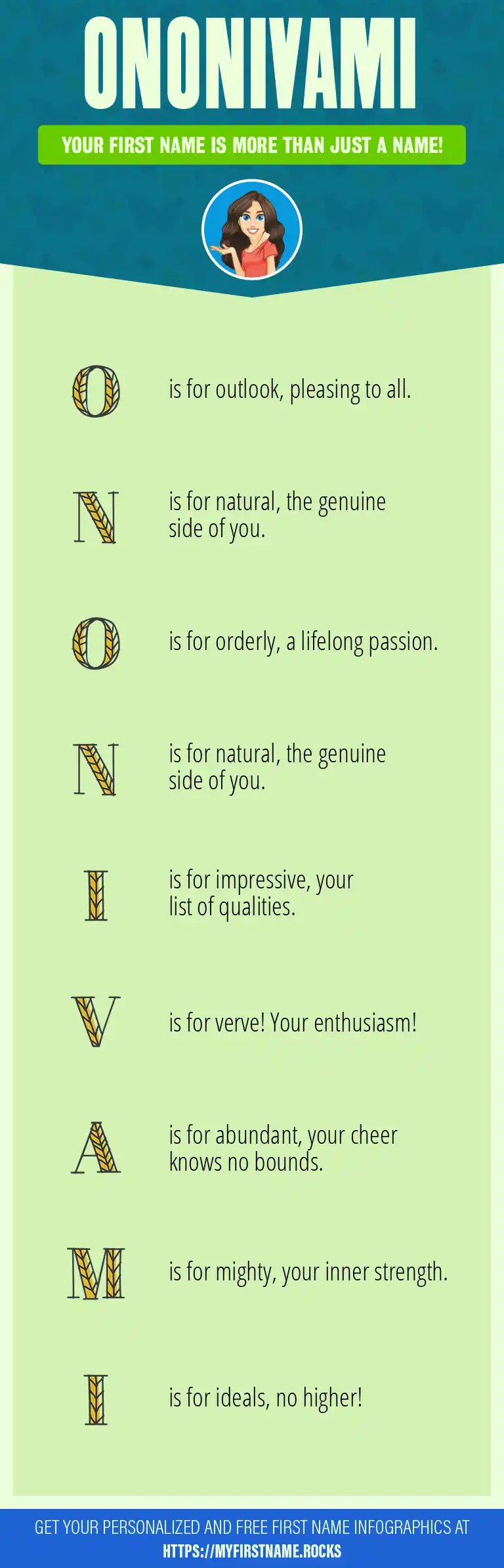 ONONIVAMI

YOUR FIRST NAME IS MORE THAN JUST A NAME!

O is for outlook, pleasing to all.

N is for natural, the genuine side of you.

O is for orderly, a lifelong passion.

N is for natural, the genuine side of you.

I is for impressive, your list of qualities.

V is for verve! Your enthusiasm!

A is for abundant, your cheer knows no bounds.

M is for mighty, your inner strength.

I is for ideals, no higher!

GET YOUR PERSONALIZED AND FREE FIRST NAME INFOGRAPHICS AT HTTPS://MYFIRSTNAME.ROCKS