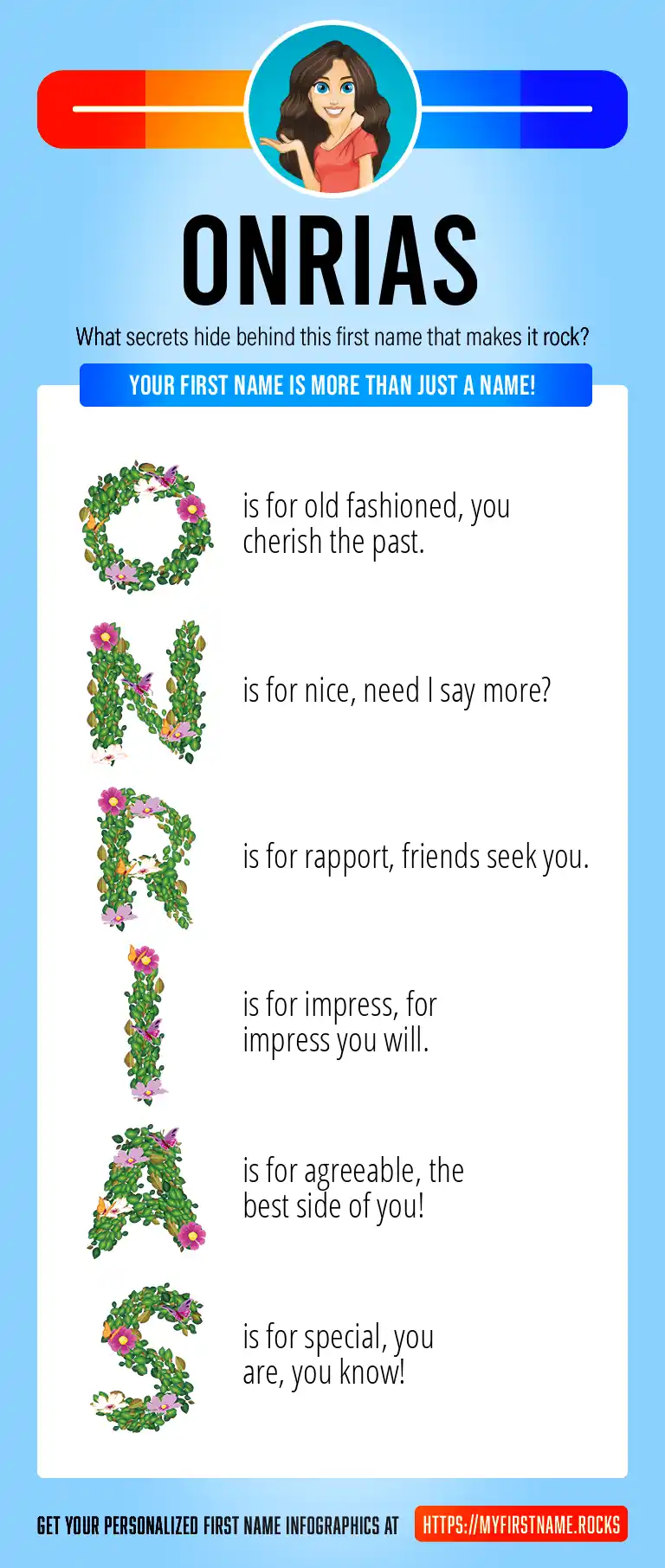 ONRIAS

What secrets hide behind this first name that makes it rock?

YOUR FIRST NAME IS MORE THAN JUST A NAME!

O is for old fashioned, you cherish the past.

N is for nice, need I say more?

R is for rapport, friends seek you.

I is for impress, for impress you will.

A is for agreeable, the best side of you!

S is for special, you are, you know!

GET YOUR PERSONALIZED FIRST NAME INFOGRAPHICS AT HTTPS://MYFIRSTNAME.ROCKS