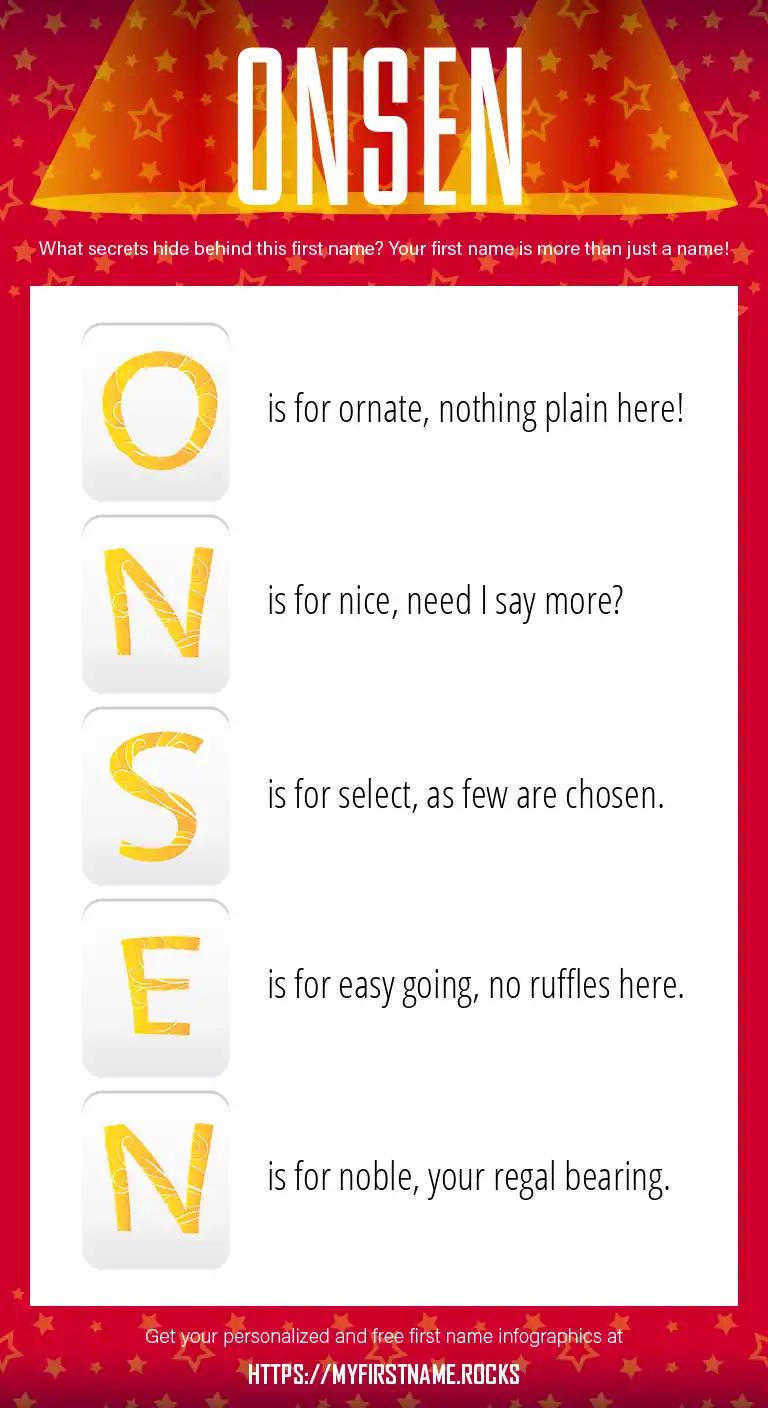 ONSEN

What secrets hide behind this first name? Your first name is more than just a name!

O is for ornate, nothing plain here!

N is for nice, need I say more?

S is for select, as few are chosen.

E is for easy going, no ruffles here.

N is for noble, your regal bearing.

Get your personalized and free first name infographics at

HTTPS://MYFIRSTNAME.ROCKS