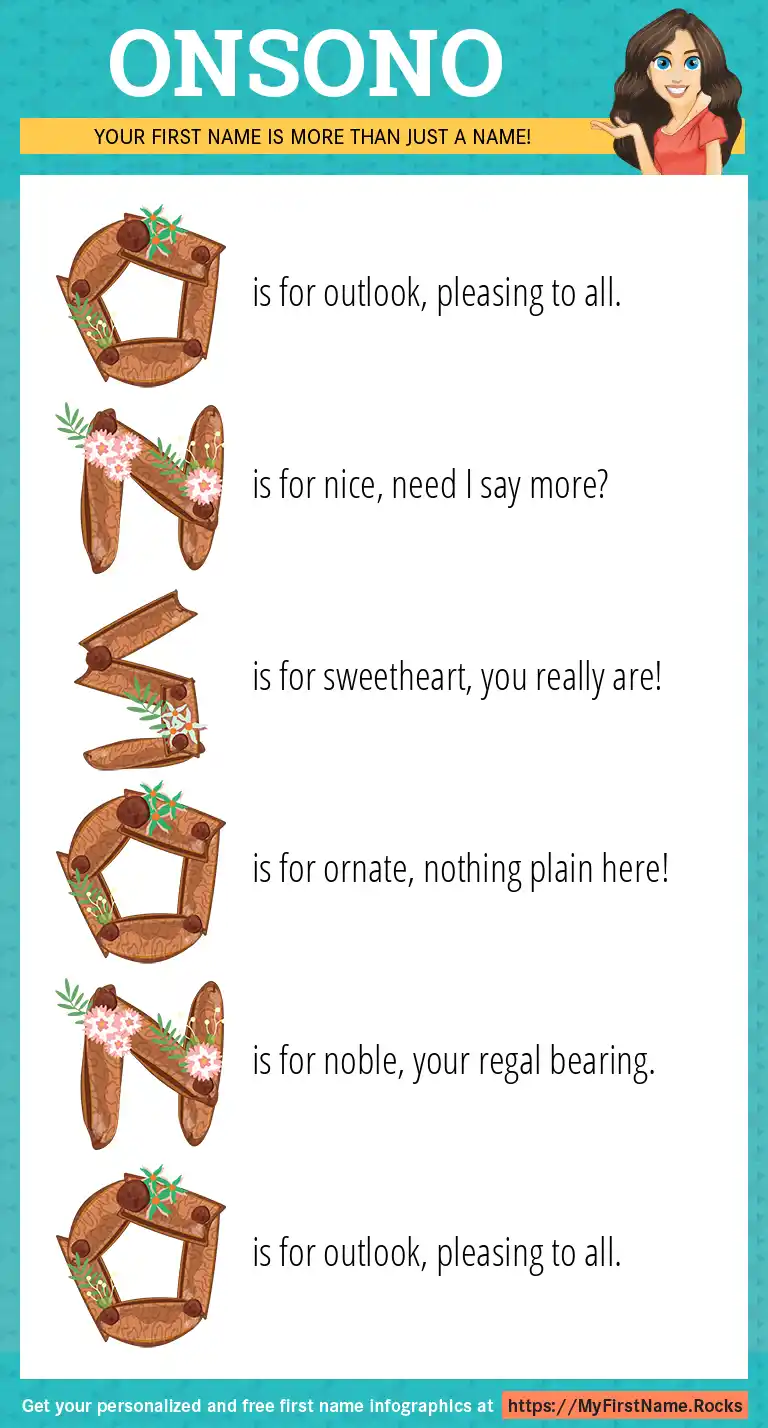 ONSONO

YOUR FIRST NAME IS MORE THAN JUST A NAME!

O is for outlook, pleasing to all.

N is for nice, need I say more?

S is for sweetheart, you really are!

O is for ornate, nothing plain here!

N is for noble, your regal bearing.

O is for outlook, pleasing to all.

Get your personalized and free first name infographics at https://MyFirstName.Rocks