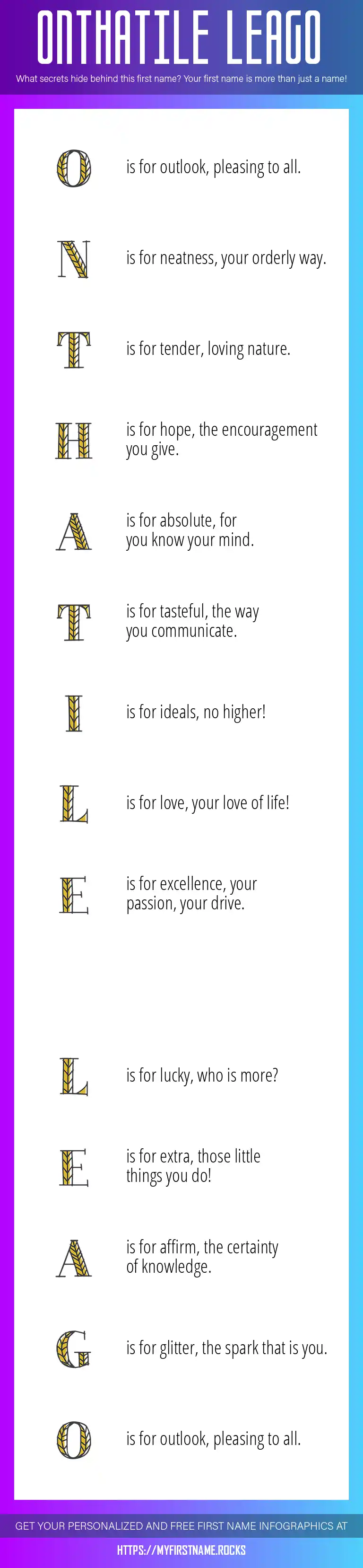 ONTHATILE LEAGO

What secrets hide behind this first name? Your first name is more than just a name!

O is for outlook, pleasing to all.

N is for neatness, your orderly way.

T is for tender, loving nature.

H is for hope, the encouragement you give.

A is for absolute, for you know your mind.

T is for tasteful, the way you communicate.

I is for ideals, no higher!

L is for love, your love of life!

E is for excellence, your passion, your drive.

L is for lucky, who is more?

E is for extra, those little things you do!

A is for affirm, the certainty of knowledge.

G is for glitter, the spark that is you.

O is for outlook, pleasing to all.

GET YOUR PERSONALIZED AND FREE FIRST NAME INFOGRAPHICS AT

HTTPS://MYFIRSTNAME.ROCKS