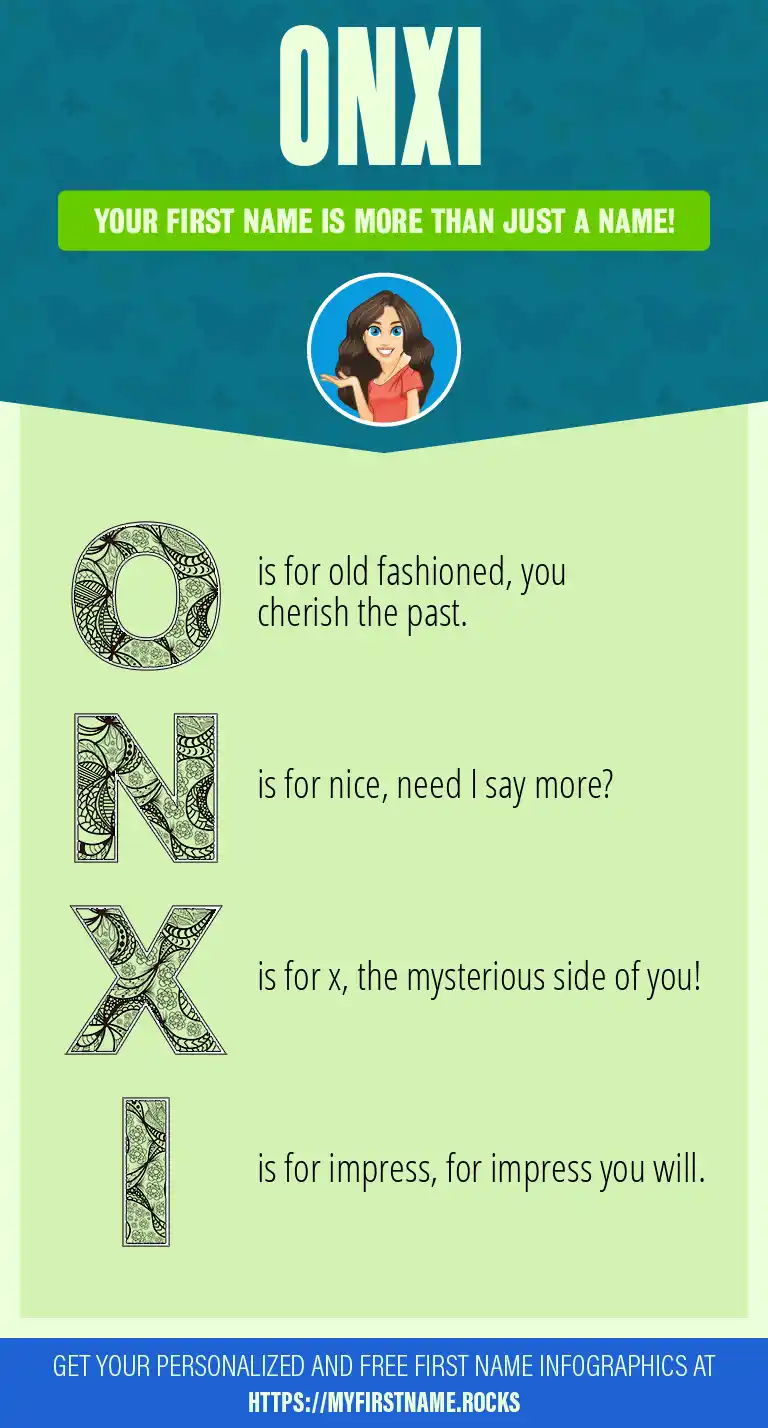 ONXI

YOUR FIRST NAME IS MORE THAN JUST A NAME!

O is for old fashioned, you cherish the past.

N is for nice, need I say more?

X is for x, the mysterious side of you!

I is for impress, for impress you will.

GET YOUR PERSONALIZED AND FREE FIRST NAME INFOGRAPHICS AT HTTPS://MYFIRSTNAME.ROCKS