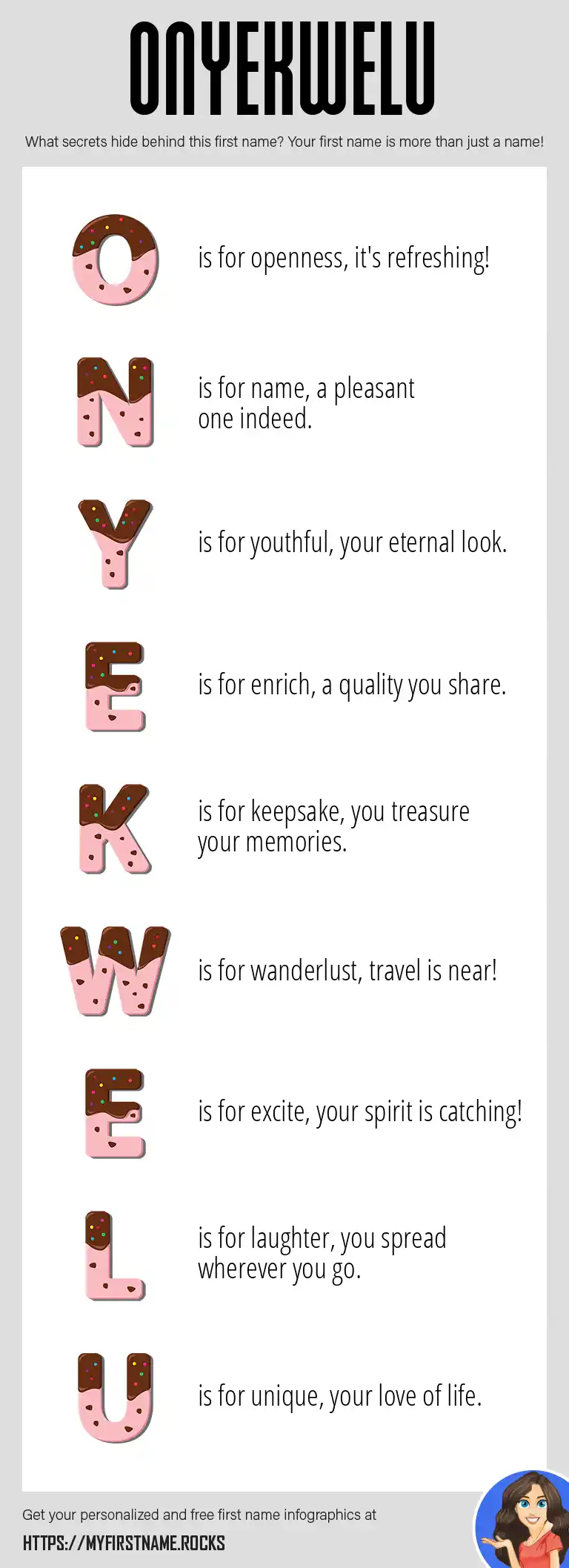 ONYEKWELU

What secrets hide behind this first name? Your first name is more than just a name!

O is for openness, it's refreshing!

N is for name, a pleasant one indeed.

Y is for youthful, your eternal look.

E is for enrich, a quality you share.

K is for keepsake, you treasure your memories.

W is for wanderlust, travel is near!

E is for excite, your spirit is catching!

L is for laughter, you spread wherever you go.

U is for unique, your love of life.

Get your personalized and free first name infographics at

HTTPS://MYFIRSTNAME.ROCKS