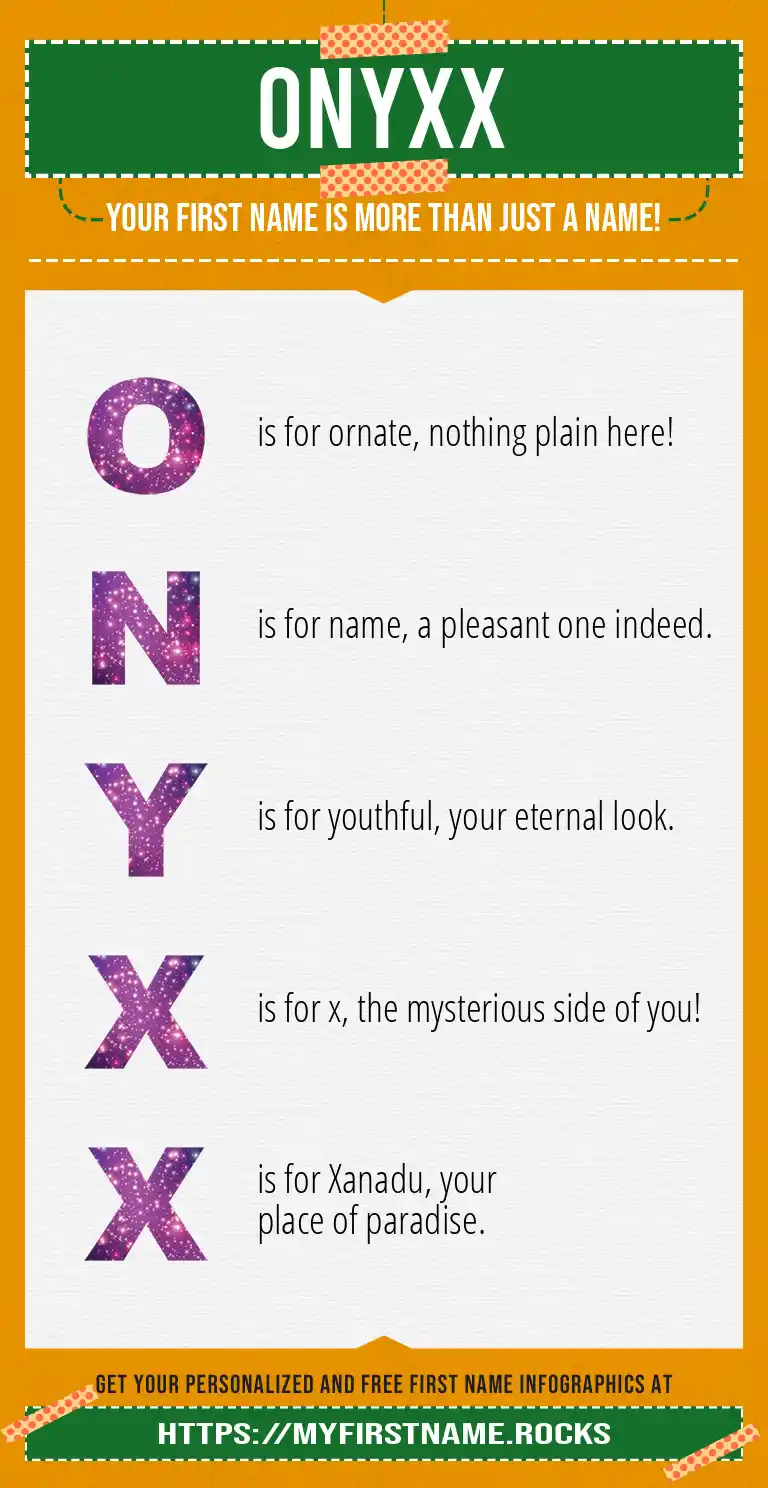 ONYXX

YOUR FIRST NAME IS MORE THAN JUST A NAME!

O is for ornate, nothing plain here!

N is for name, a pleasant one indeed.

Y is for youthful, your eternal look.

X is for x, the mysterious side of you!

X is for Xanadu, your place of paradise.

GET YOUR PERSONALIZED AND FREE FIRST NAME INFOGRAPHICS AT

HTTPS://MYFIRSTNAME.ROCKS