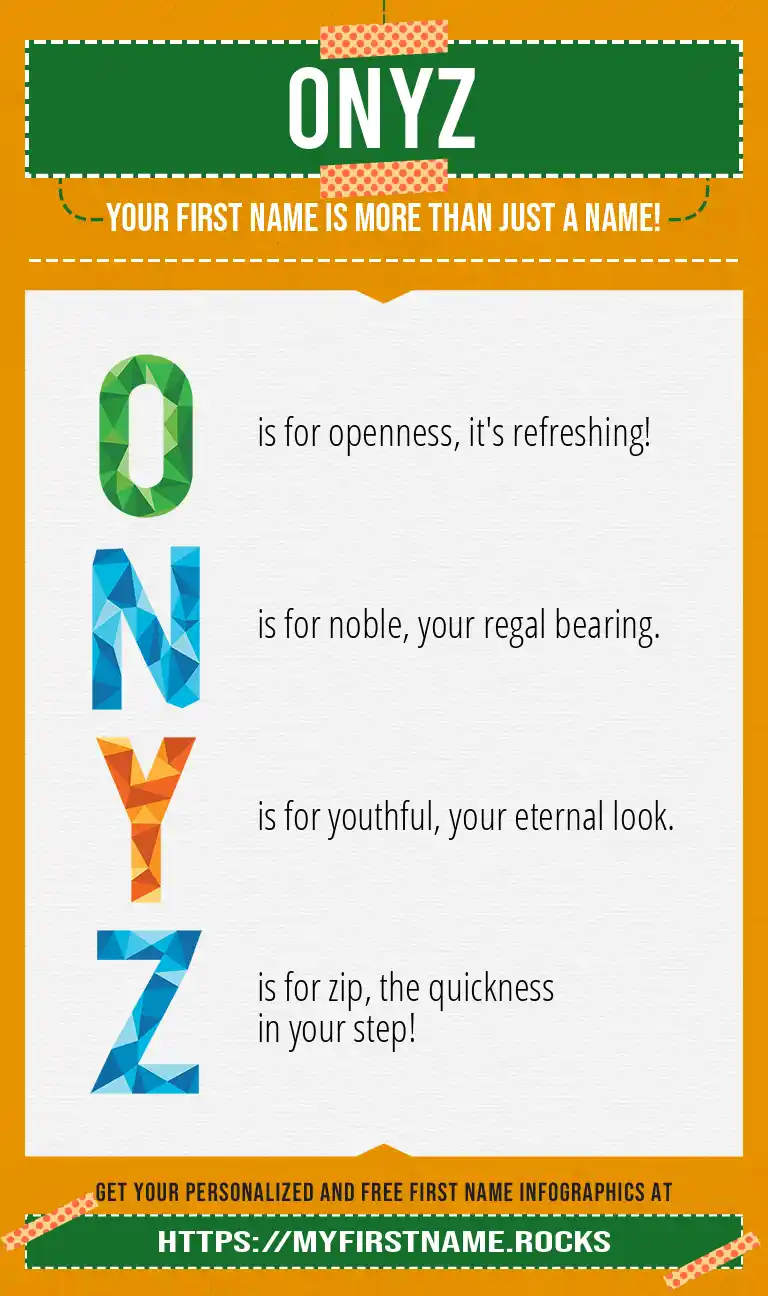 ONYZ

YOUR FIRST NAME IS MORE THAN JUST A NAME!

O is for openness, it's refreshing!

N is for noble, your regal bearing.

Y is for youthful, your eternal look.

Z is for zip, the quickness in your step!

GET YOUR PERSONALIZED AND FREE FIRST NAME INFOGRAPHICS AT

HTTPS://MYFIRSTNAME.ROCKS