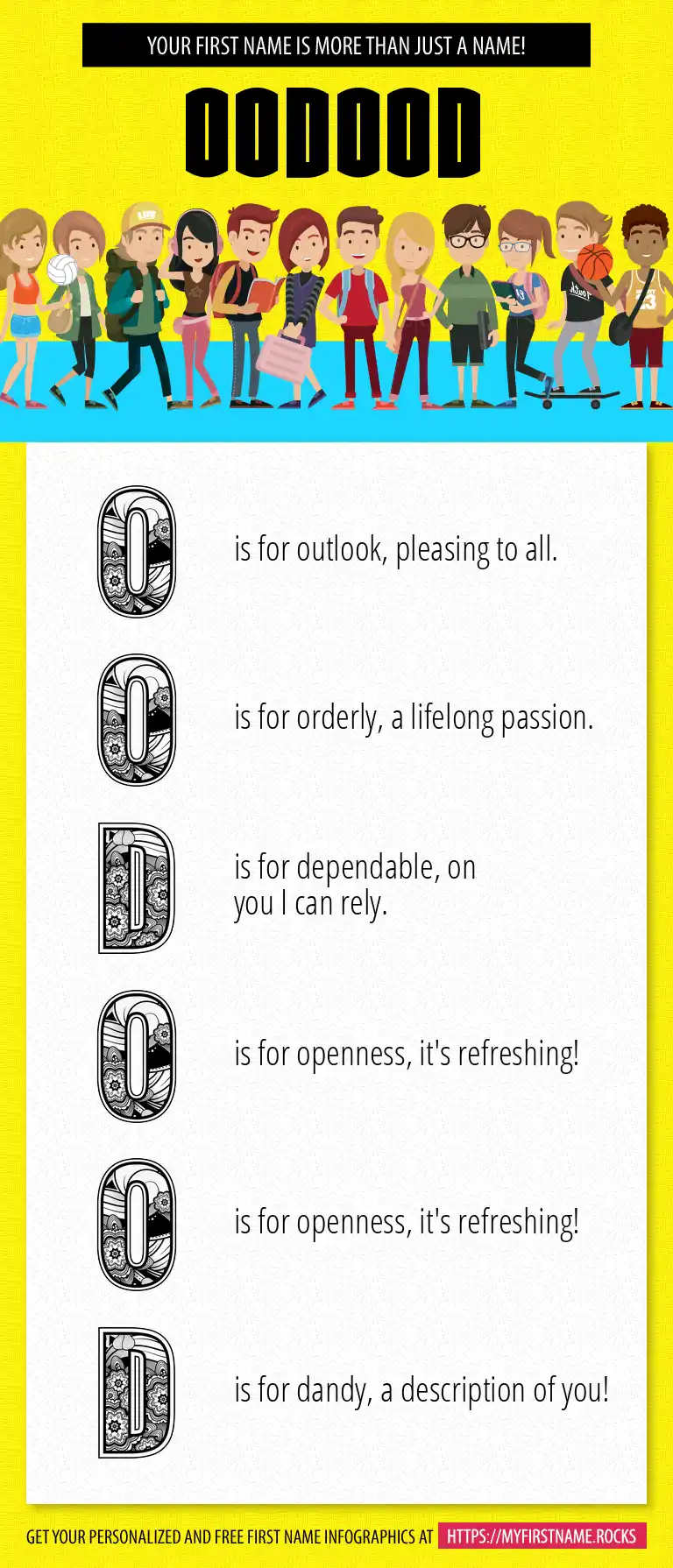 YOUR FIRST NAME IS MORE THAN JUST A NAME!

OODOOD

O is for outlook, pleasing to all.

O is for orderly, a lifelong passion.

D is for dependable, on you I can rely.

O is for openness, it's refreshing!

O is for openness, it's refreshing!

D is for dandy, a description of you!

GET YOUR PERSONALIZED AND FREE FIRST NAME INFOGRAPHICS AT HTTPS://MYFIRSTNAME.ROCKS