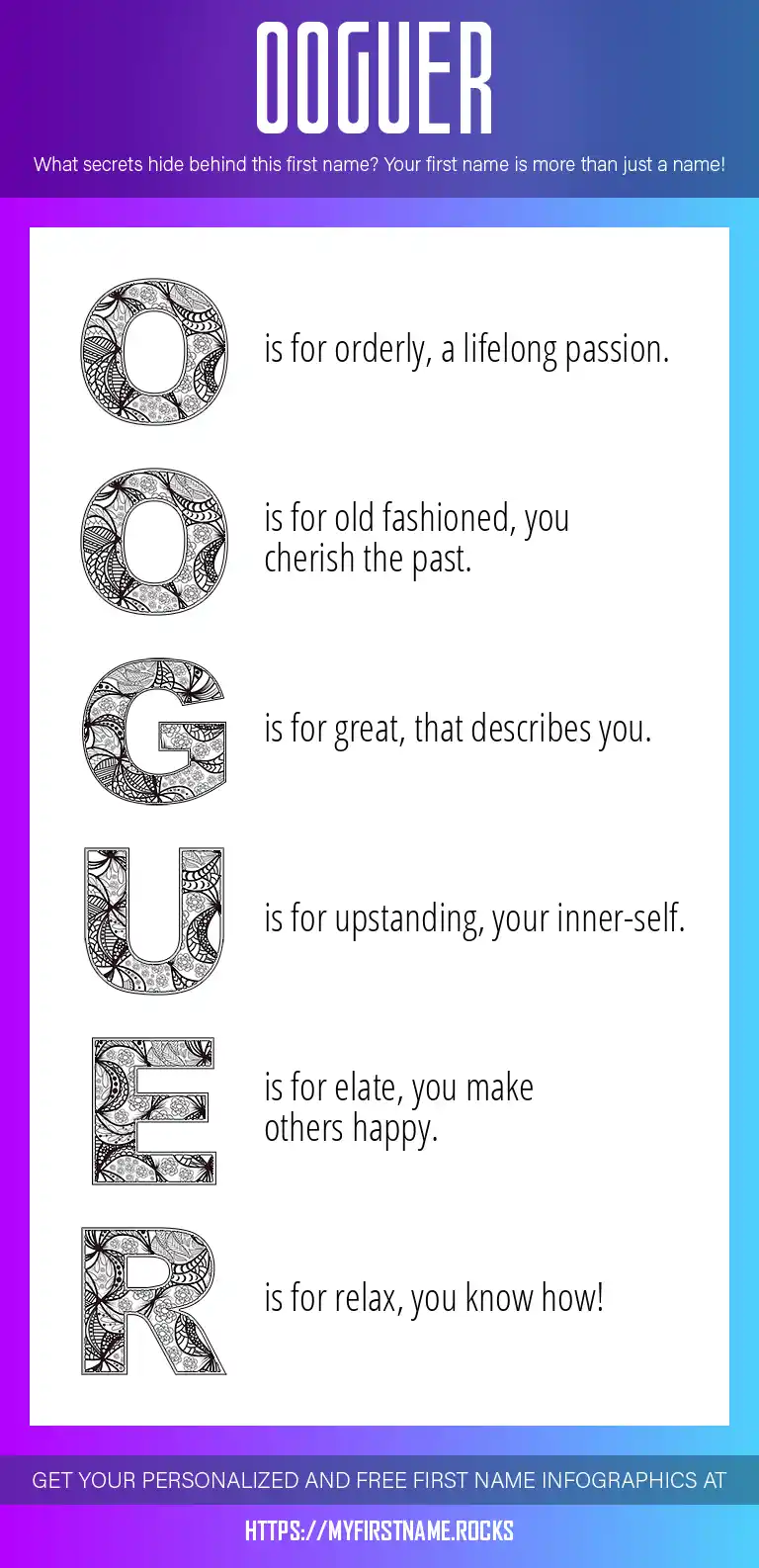 OOGUER

What secrets hide behind this first name? Your first name is more than just a name!

O is for orderly, a lifelong passion.

O is for old fashioned, you cherish the past.

G is for great, that describes you.

U is for upstanding, your inner-self.

E is for elate, you make others happy.

R is for relax, you know how!

GET YOUR PERSONALIZED AND FREE FIRST NAME INFOGRAPHICS AT

HTTPS://MYFIRSTNAME.ROCKS