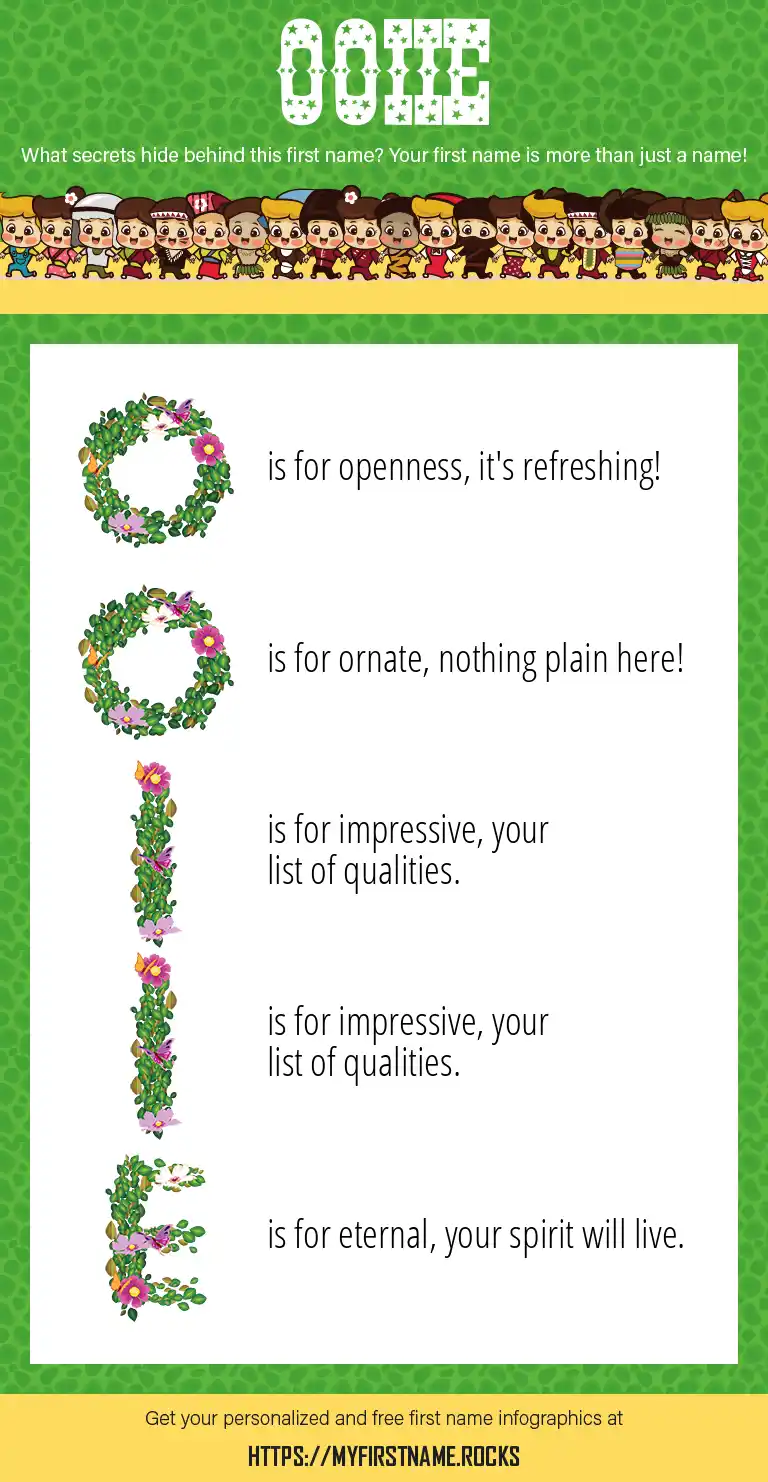 OOIIE

What secrets hide behind this first name? Your first name is more than just a name!

O is for openness, it's refreshing!

O is for ornate, nothing plain here!

I is for impressive, your list of qualities.

I is for impressive, your list of qualities.

E is for eternal, your spirit will live.

Get your personalized and free first name infographics at

HTTPS://MYFIRSTNAME.ROCKS