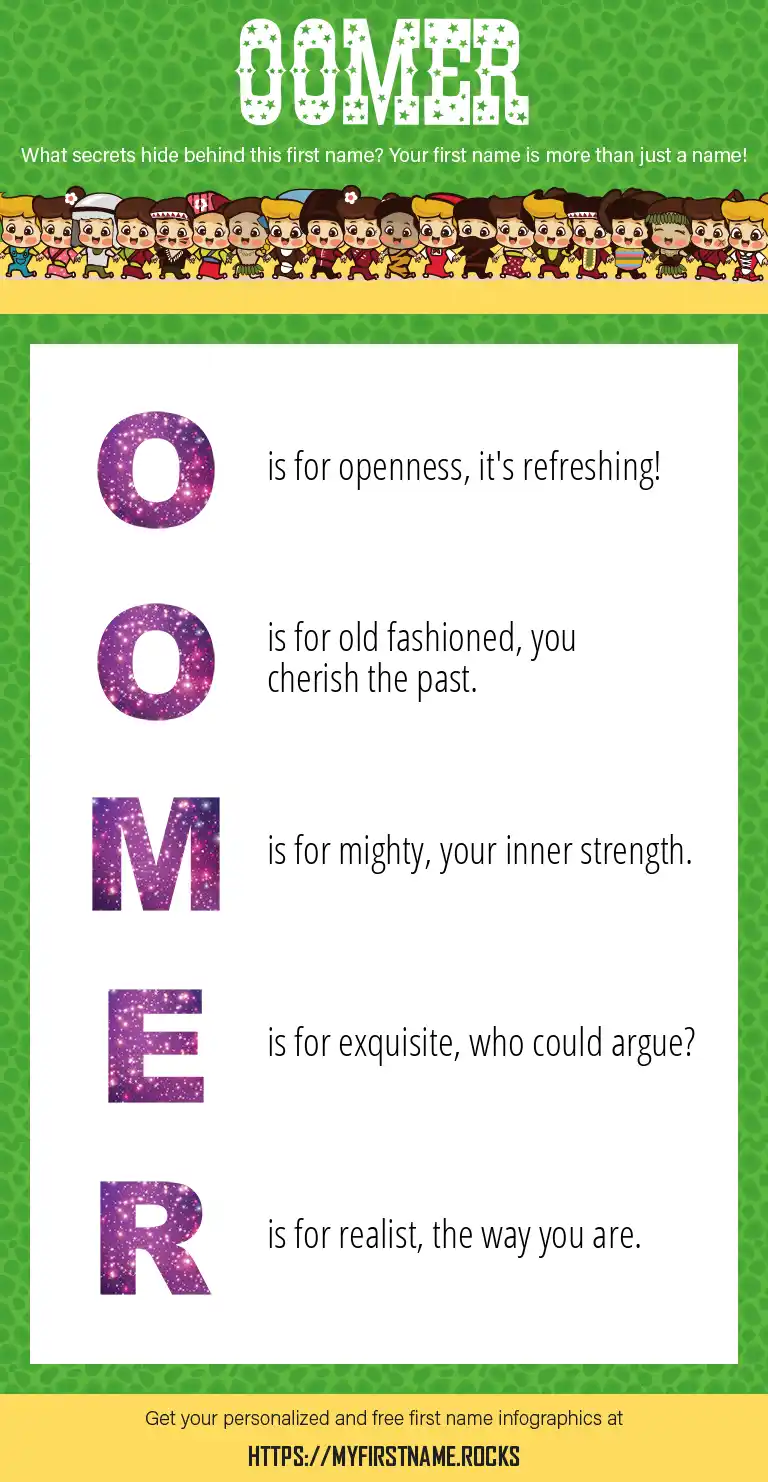 OOMER

What secrets hide behind this first name? Your first name is more than just a name!

O is for openness, it's refreshing!

O is for old fashioned, you cherish the past.

M is for mighty, your inner strength.

E is for exquisite, who could argue?

R is for realist, the way you are.

Get your personalized and free first name infographics at

HTTPS://MYFIRSTNAME.ROCKS