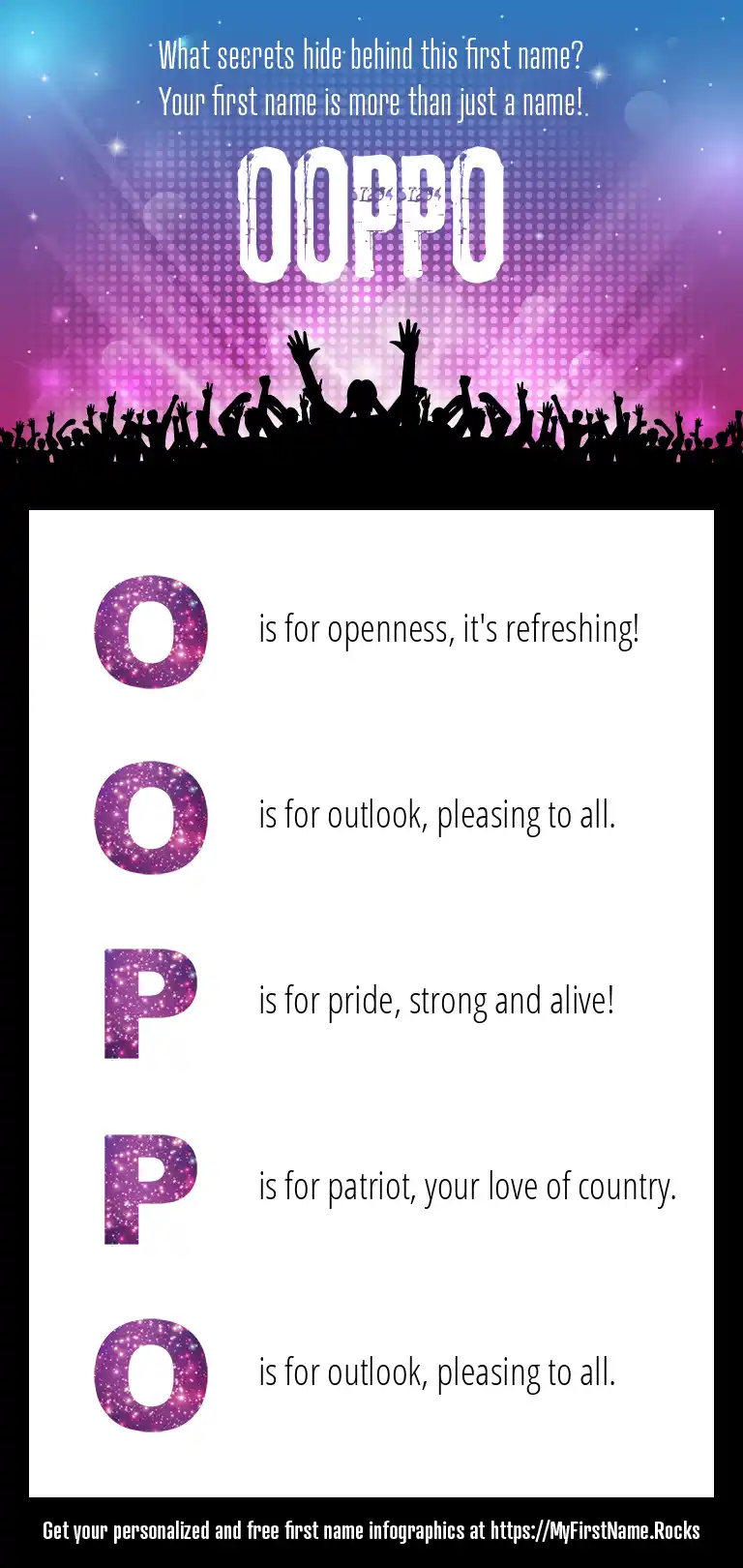 What secrets hide behind this first name?
Your first name is more than just a name!

OOPPO

O is for openness, it's refreshing!

O is for outlook, pleasing to all.

P is for pride, strong and alive!

P is for patriot, your love of country.

O is for outlook, pleasing to all.

Get your personalized and free first name infographics at https://MyFirstName.Rocks