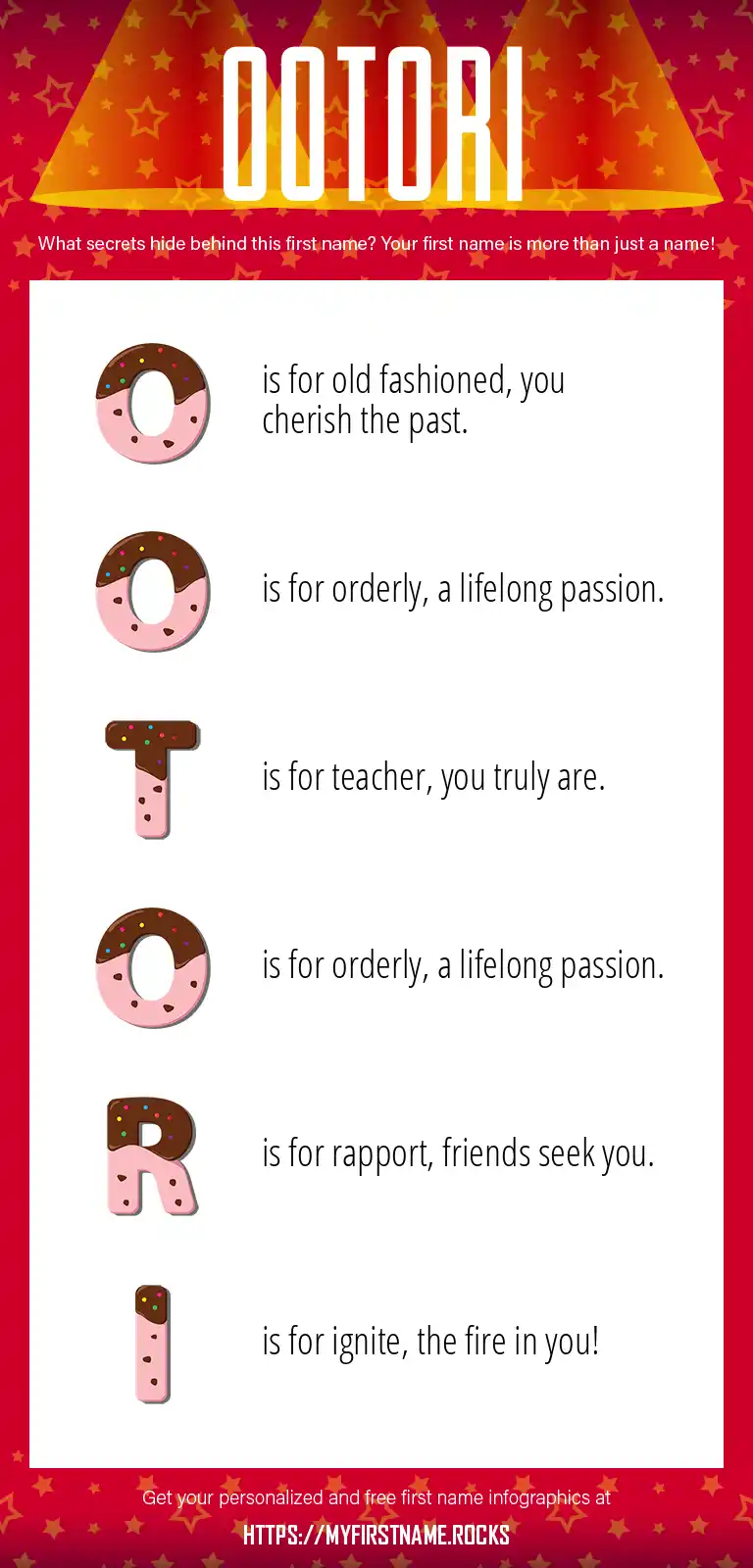 OOTORI

What secrets hide behind this first name? Your first name is more than just a name!

O is for old fashioned, you cherish the past.

O is for orderly, a lifelong passion.

T is for teacher, you truly are.

O is for orderly, a lifelong passion.

R is for rapport, friends seek you.

I is for ignite, the fire in you!

Get your personalized and free first name infographics at

HTTPS://MYFIRSTNAME.ROCKS