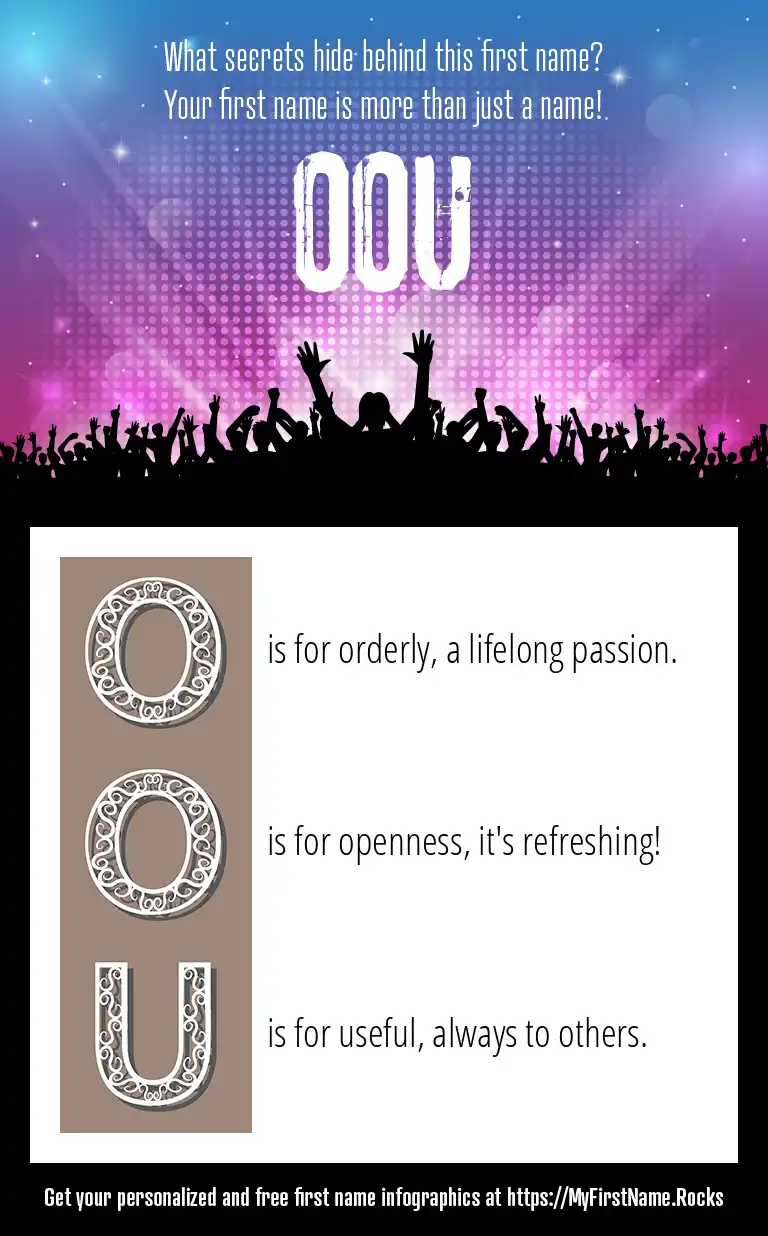 What secrets hide behind this first name?
Your first name is more than just a name!

OOU

O is for orderly, a lifelong passion.

O is for openness, it's refreshing!

U is for useful, always to others.

Get your personalized and free first name infographics at https://MyFirstName.Rocks