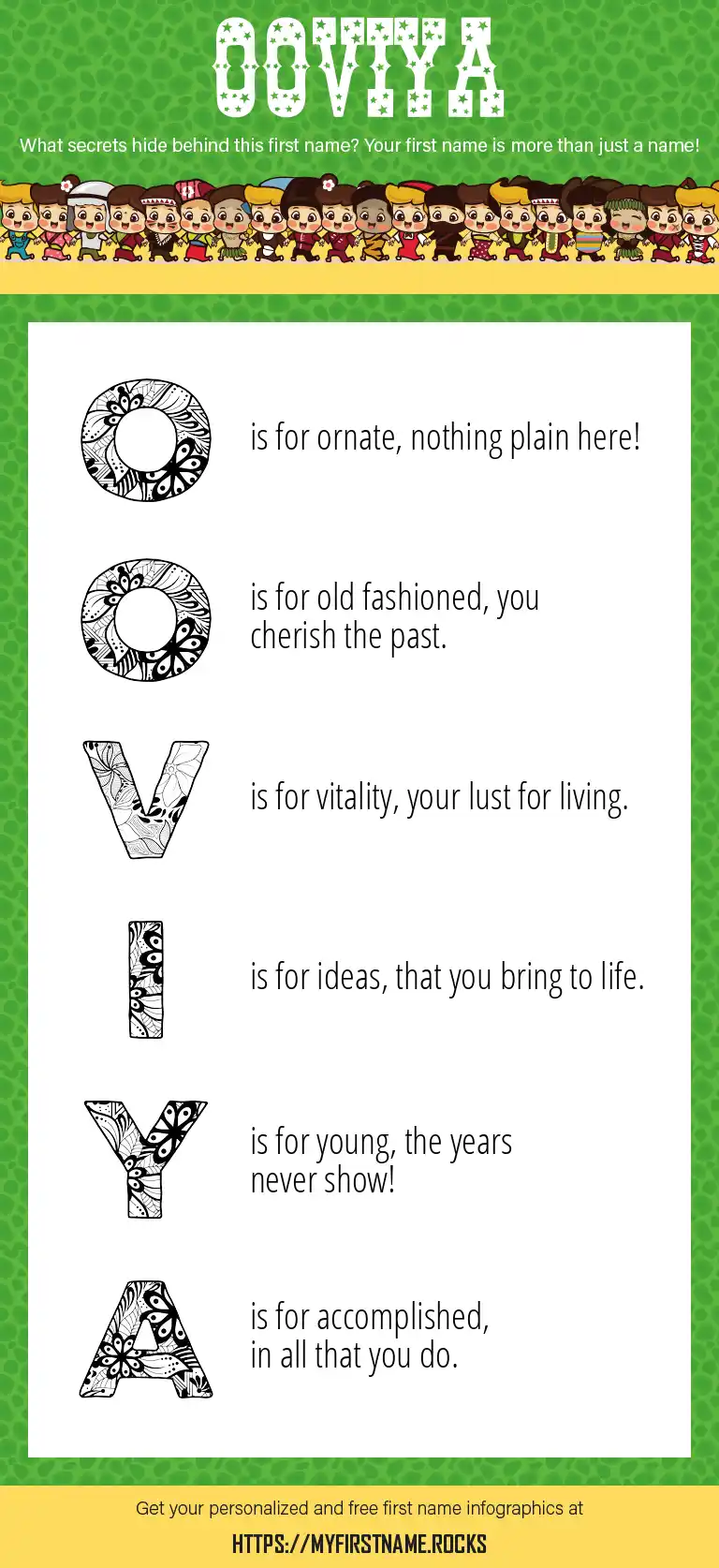 OOVIYA

What secrets hide behind this first name? Your first name is more than just a name!

O is for ornate, nothing plain here!

O is for old fashioned, you cherish the past.

V is for vitality, your lust for living.

I is for ideas, that you bring to life.

Y is for young, the years never show!

A is for accomplished, in all that you do.

Get your personalized and free first name infographics at

HTTPS://MYFIRSTNAME.ROCKS