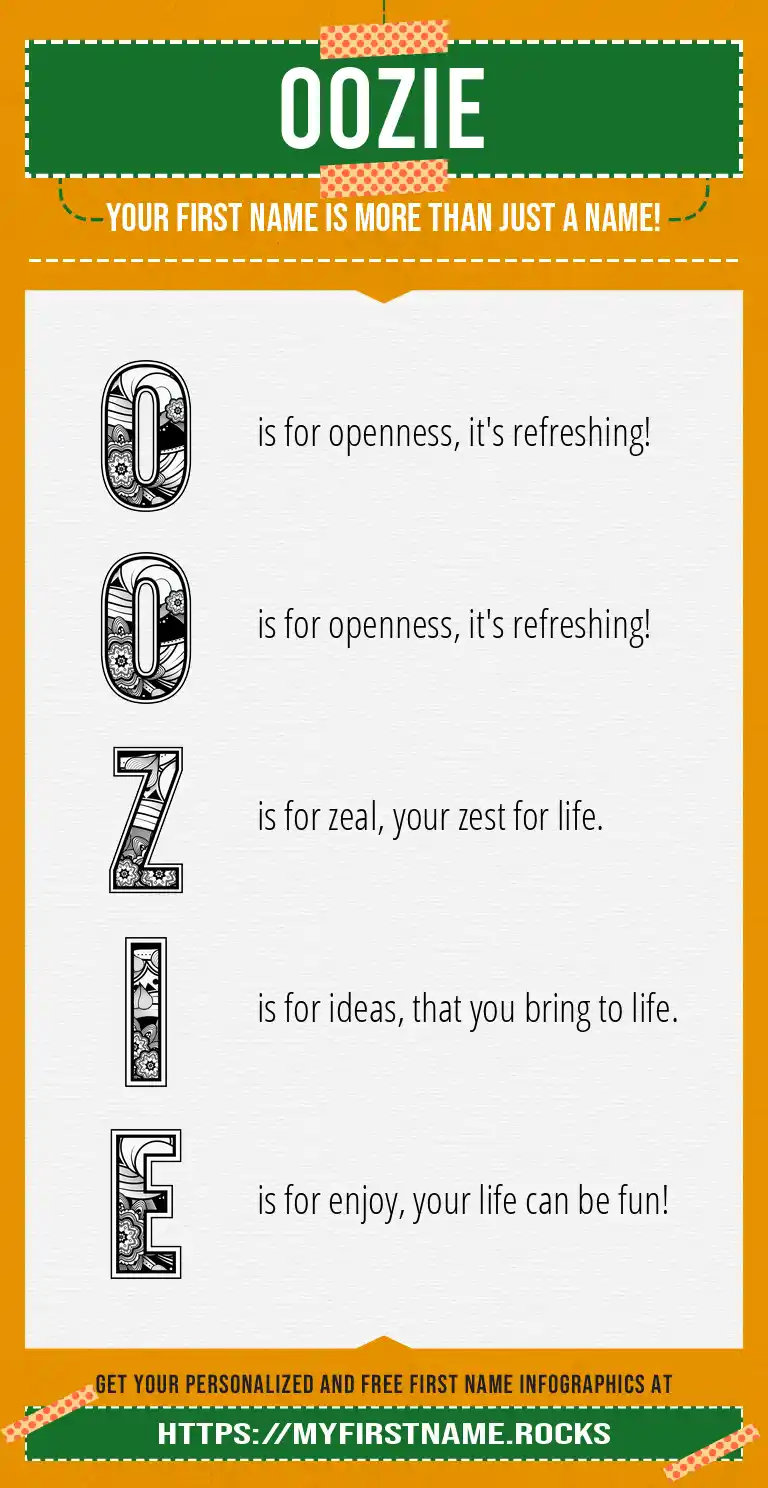 OOZIE

YOUR FIRST NAME IS MORE THAN JUST A NAME!

O is for openness, it's refreshing!

O is for openness, it's refreshing!

Z is for zeal, your zest for life.

I is for ideas, that you bring to life.

E is for enjoy, your life can be fun!

GET YOUR PERSONALIZED AND FREE FIRST NAME INFOGRAPHICS AT

HTTPS://MYFIRSTNAME.ROCKS