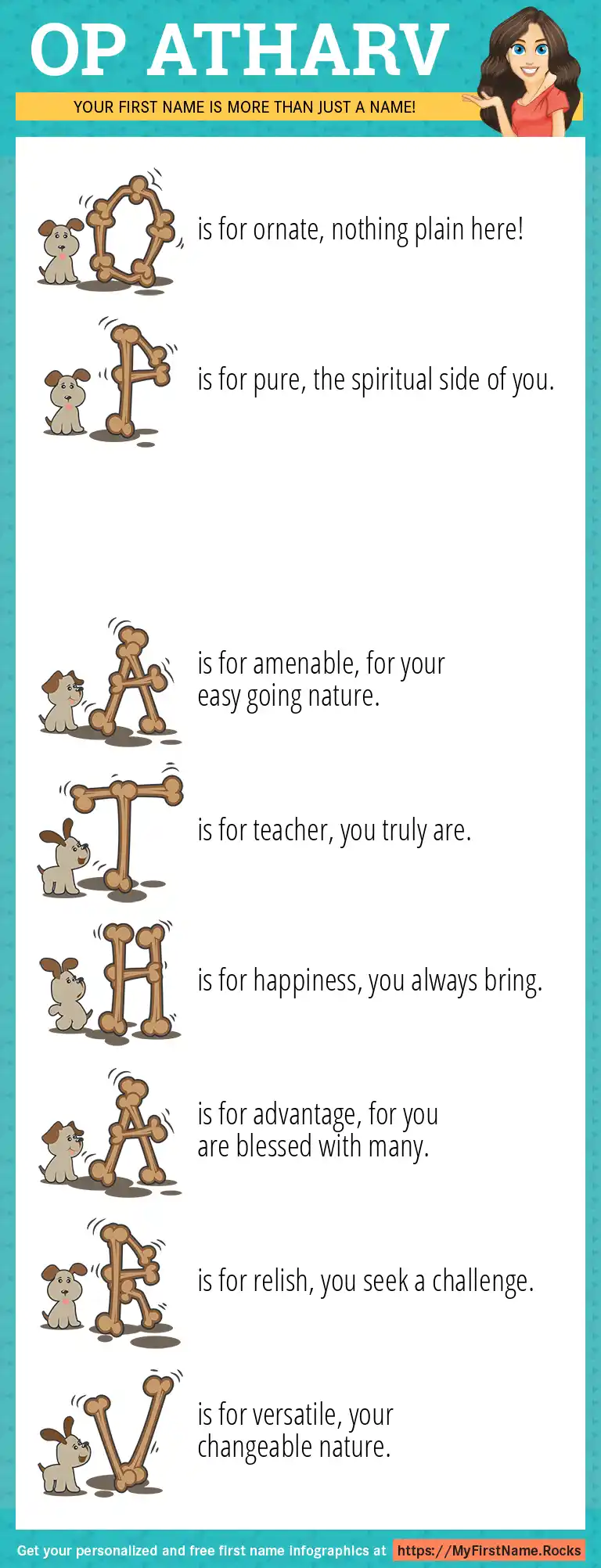 OP ATHARV

YOUR FIRST NAME IS MORE THAN JUST A NAME!

O is for ornate, nothing plain here!

P is for pure, the spiritual side of you.

A is for amenable, for your easy going nature.

T is for teacher, you truly are.

H is for happiness, you always bring.

A is for advantage, for you are blessed with many.

R is for relish, you seek a challenge.

V is for versatile, your changeable nature.

Get your personalized and free first name infographics at https://MyFirstName.Rocks