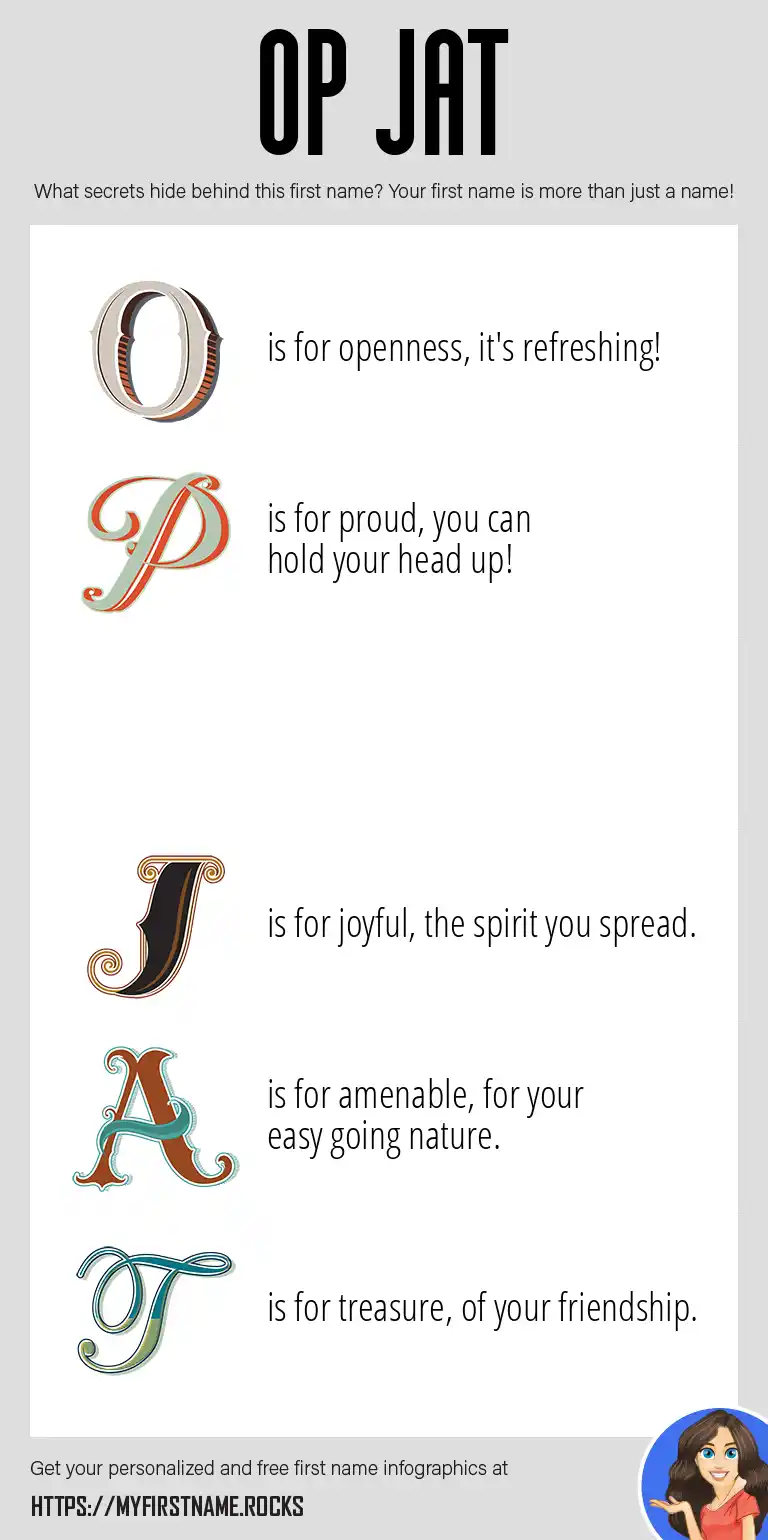 OP JAT

What secrets hide behind this first name? Your first name is more than just a name!

O is for openness, it's refreshing!

P is for proud, you can hold your head up!

J is for joyful, the spirit you spread.

A is for amenable, for your easy going nature.

T is for treasure, of your friendship.

Get your personalized and free first name infographics at

HTTPS://MYFIRSTNAME.ROCKS