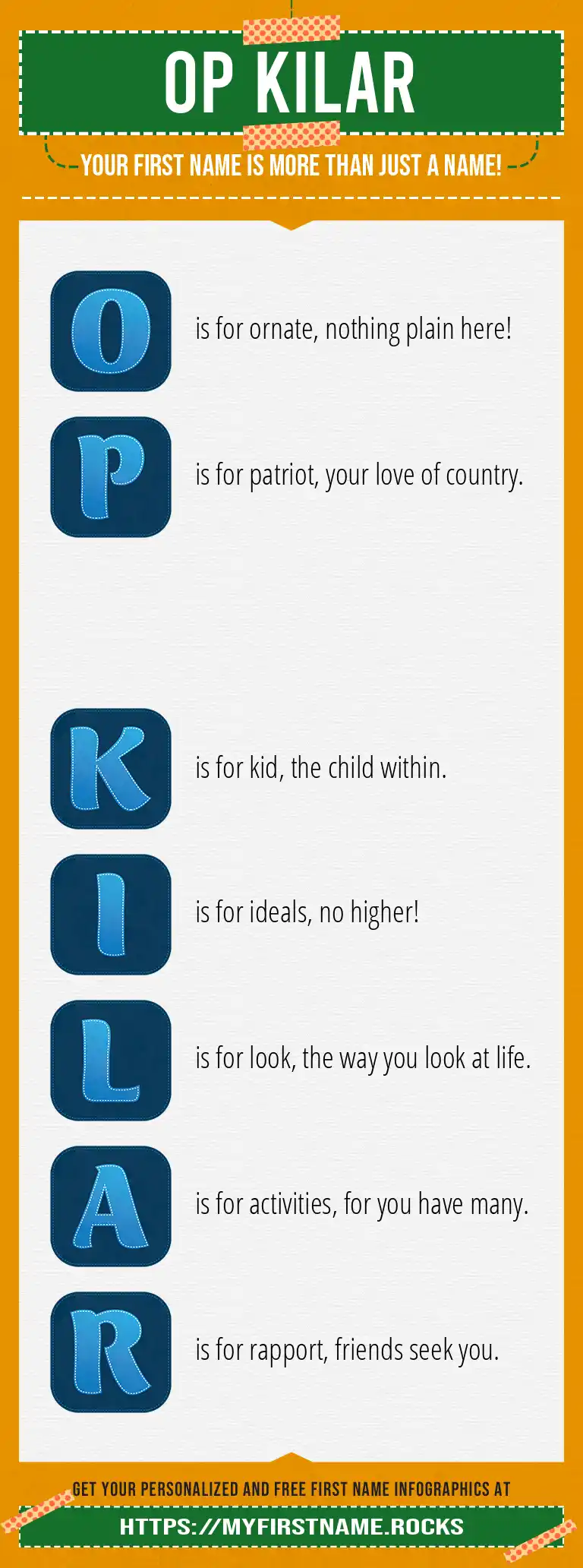 OP KILAR

YOUR FIRST NAME IS MORE THAN JUST A NAME!

O is for ornate, nothing plain here!

P is for patriot, your love of country.

K is for kid, the child within.

I is for ideals, no higher!

L is for look, the way you look at life.

A is for activities, for you have many.

R is for rapport, friends seek you.

GET YOUR PERSONALIZED AND FREE FIRST NAME INFOGRAPHICS AT

HTTPS://MYFIRSTNAME.ROCKS