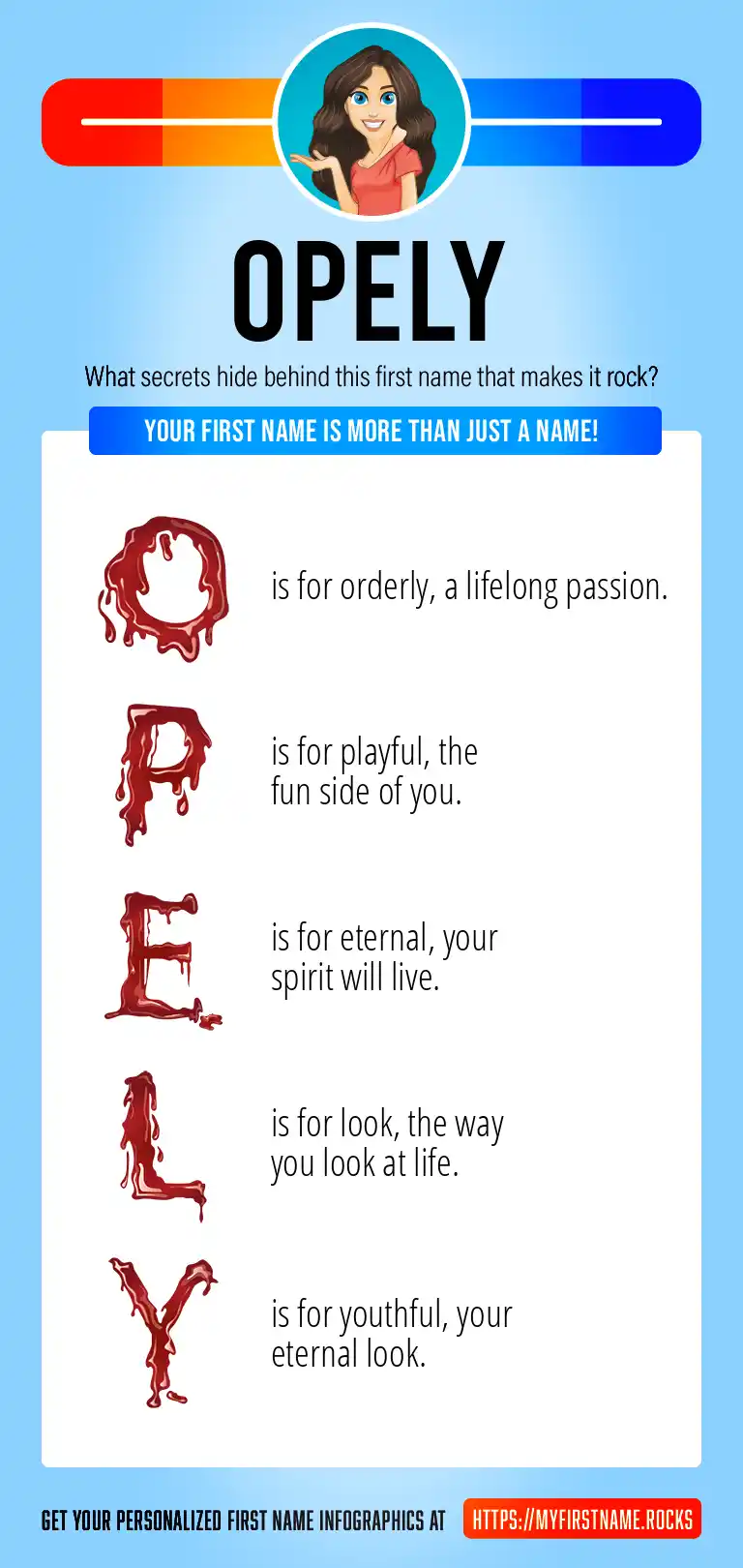 OPELY

What secrets hide behind this first name that makes it rock?

YOUR FIRST NAME IS MORE THAN JUST A NAME!

O is for orderly, a lifelong passion.

P is for playful, the fun side of you.

E is for eternal, your spirit will live.

L is for look, the way you look at life.

Y is for youthful, your eternal look.

GET YOUR PERSONALIZED FIRST NAME INFOGRAPHICS AT HTTPS://MYFIRSTNAME.ROCKS