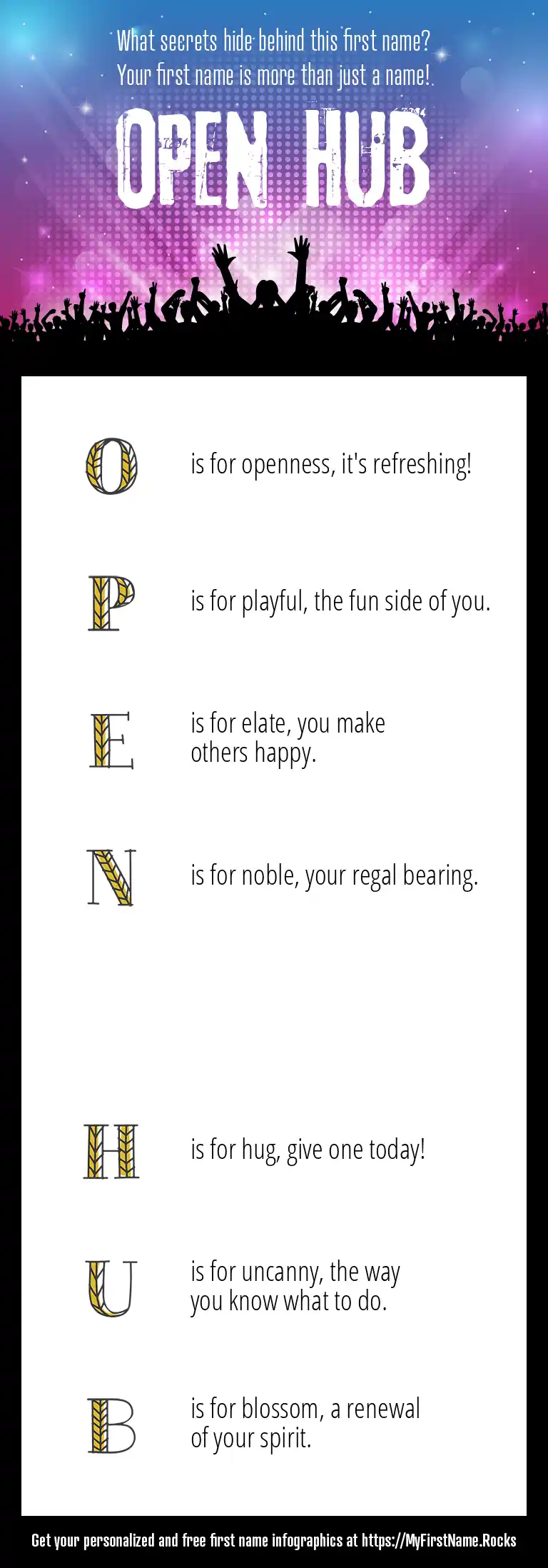 What secrets hide behind this first name?
Your first name is more than just a name!

OPEN HUB

O is for openness, it's refreshing!

P is for playful, the fun side of you.

E is for elate, you make others happy.

N is for noble, your regal bearing.

H is for hug, give one today!

U is for uncanny, the way you know what to do.

B is for blossom, a renewal of your spirit.

Get your personalized and free first name infographics at https://MyFirstName.Rocks