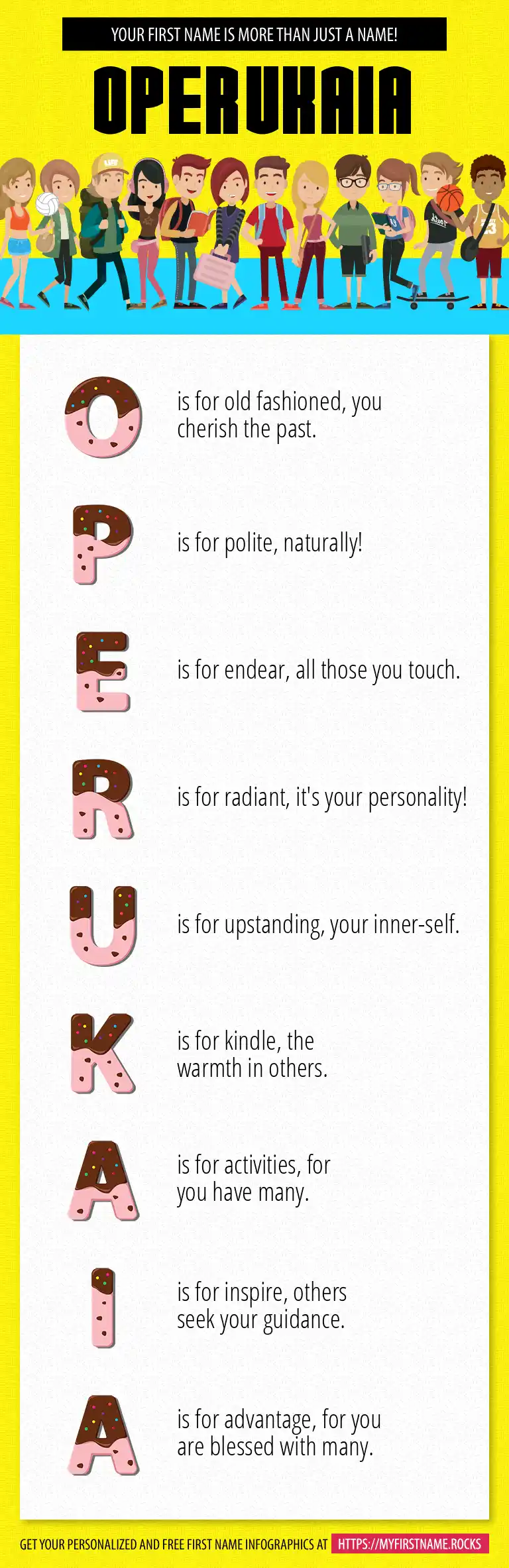 YOUR FIRST NAME IS MORE THAN JUST A NAME!

OPERUKAIA

O is for old fashioned, you cherish the past.

P is for polite, naturally!

E is for endear, all those you touch.

R is for radiant, it's your personality!

U is for upstanding, your inner-self.

K is for kindle, the warmth in others.

A is for activities, for you have many.

I is for inspire, others seek your guidance.

A is for advantage, for you are blessed with many.

GET YOUR PERSONALIZED AND FREE FIRST NAME INFOGRAPHICS AT HTTPS://MYFIRSTNAME.ROCKS