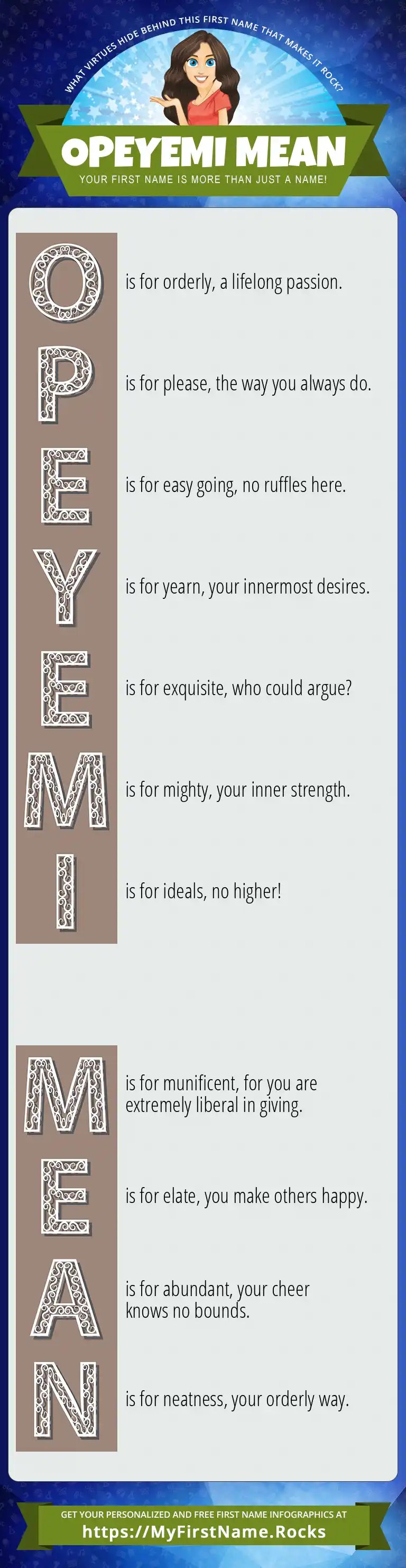 WHAT VIRTUES HIDE BEHIND THIS FIRST NAME THAT MAKES IT ROCK?

OPEYEMI MEAN

YOUR FIRST NAME IS MORE THAN JUST A NAME!

O is for orderly, a lifelong passion.

P is for please, the way you always do.

E is for easy going, no ruffles here.

Y is for yearn, your innermost desires.

E is for exquisite, who could argue?

M is for mighty, your inner strength.

I is for ideals, no higher!

M is for munificent, for you are extremely liberal in giving.

E is for elate, you make others happy.

A is for abundant, your cheer knows no bounds.

N is for neatness, your orderly way.

GET YOUR PERSONALIZED AND FREE FIRST NAME INFOGRAPHICS AT
https://MyFirstName.Rocks