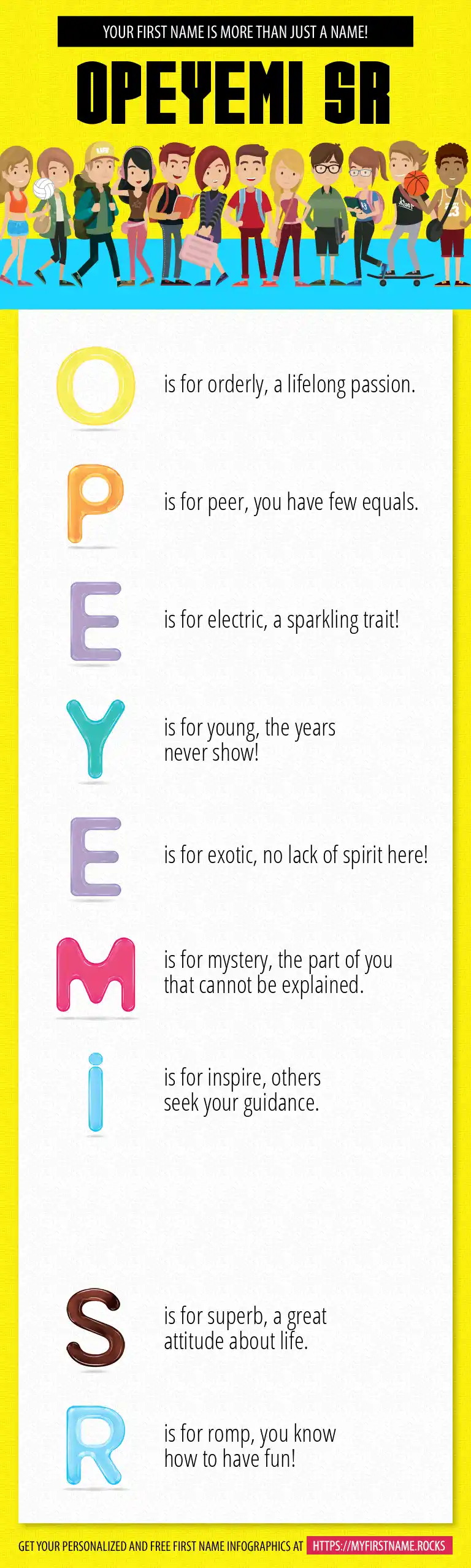 YOUR FIRST NAME IS MORE THAN JUST A NAME!

OPEYEMI SR

O is for orderly, a lifelong passion.

P is for peer, you have few equals.

E is for electric, a sparkling trait!

Y is for young, the years never show!

E is for exotic, no lack of spirit here!

M is for mystery, the part of you that cannot be explained.

i is for inspire, others seek your guidance.

S is for superb, a great attitude about life.

R is for romp, you know how to have fun!

GET YOUR PERSONALIZED AND FREE FIRST NAME INFOGRAPHICS AT HTTPS://MYFIRSTNAME.ROCKS