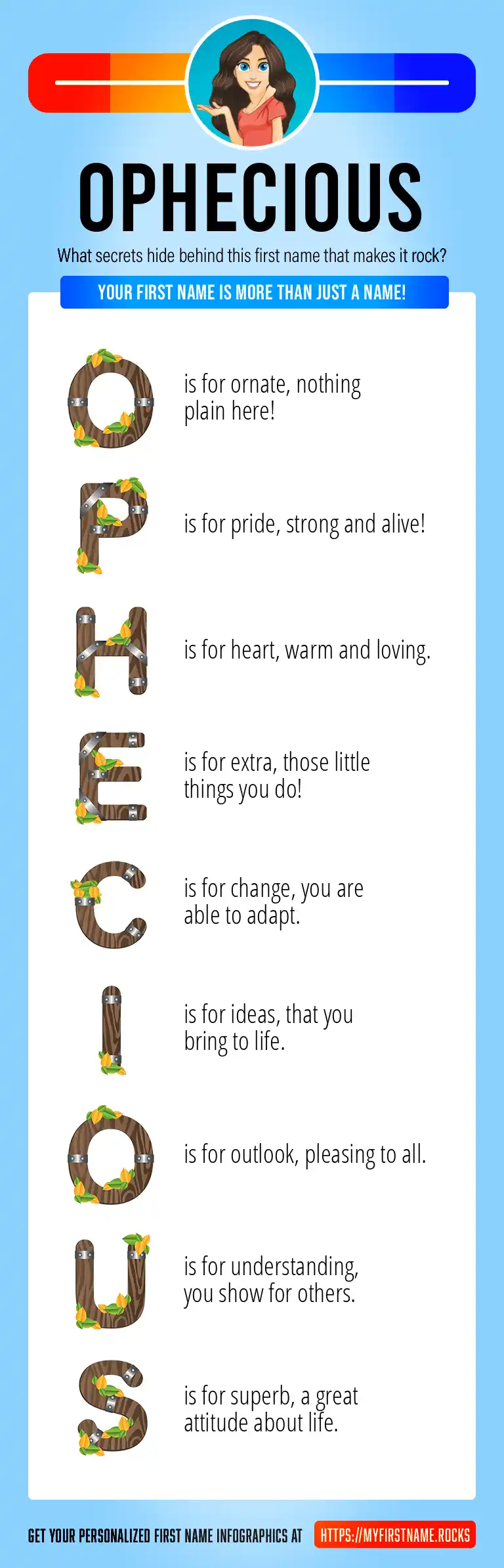 OPHECIOUS

What secrets hide behind this first name that makes it rock?

YOUR FIRST NAME IS MORE THAN JUST A NAME!

O is for ornate, nothing plain here!

P is for pride, strong and alive!

H is for heart, warm and loving.

E is for extra, those little things you do!

C is for change, you are able to adapt.

I is for ideas, that you bring to life.

O is for outlook, pleasing to all.

U is for understanding, you show for others.

S is for superb, a great attitude about life.

GET YOUR PERSONALIZED FIRST NAME INFOGRAPHICS AT HTTPS://MYFIRSTNAME.ROCKS