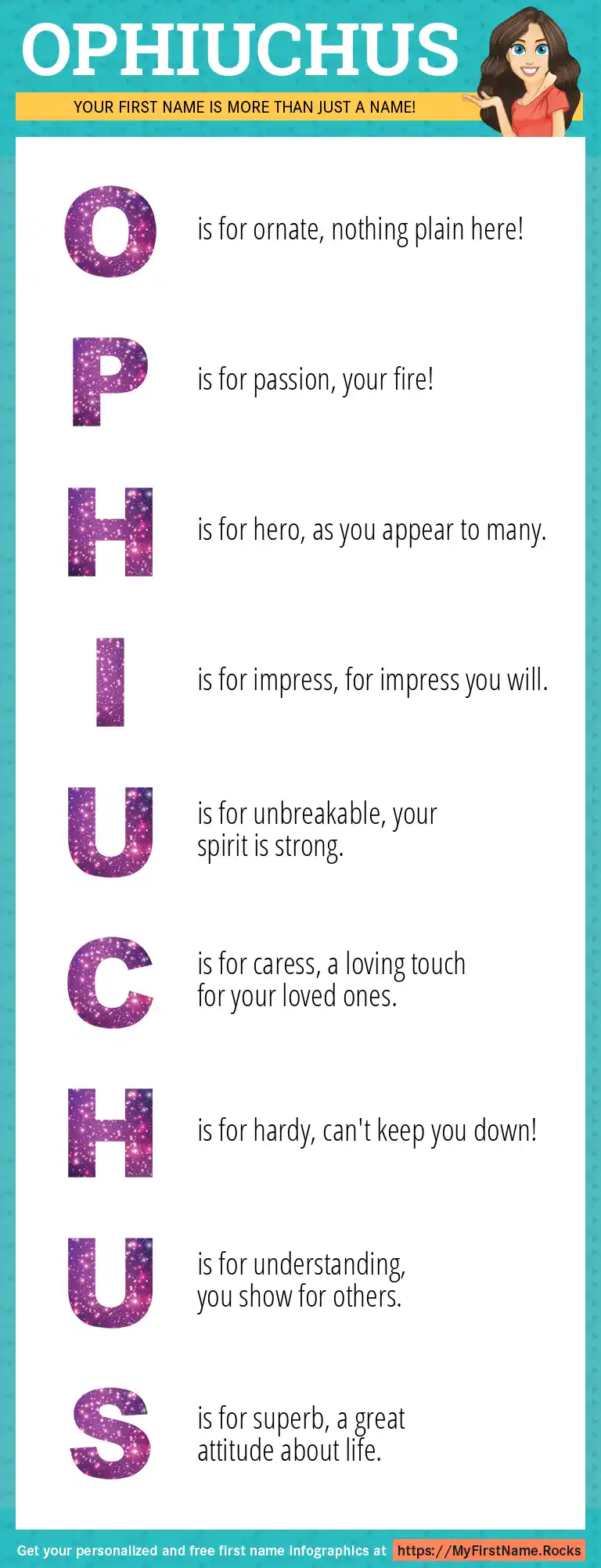 OPHIUCHUS

YOUR FIRST NAME IS MORE THAN JUST A NAME!

O is for ornate, nothing plain here!

P is for passion, your fire!

H is for hero, as you appear to many.

I is for impress, for impress you will.

U is for unbreakable, your spirit is strong.

C is for caress, a loving touch for your loved ones.

H is for hardy, can't keep you down!

U is for understanding, you show for others.

S is for superb, a great attitude about life.

Get your personalized and free first name infographics at https://MyFirstName.Rocks