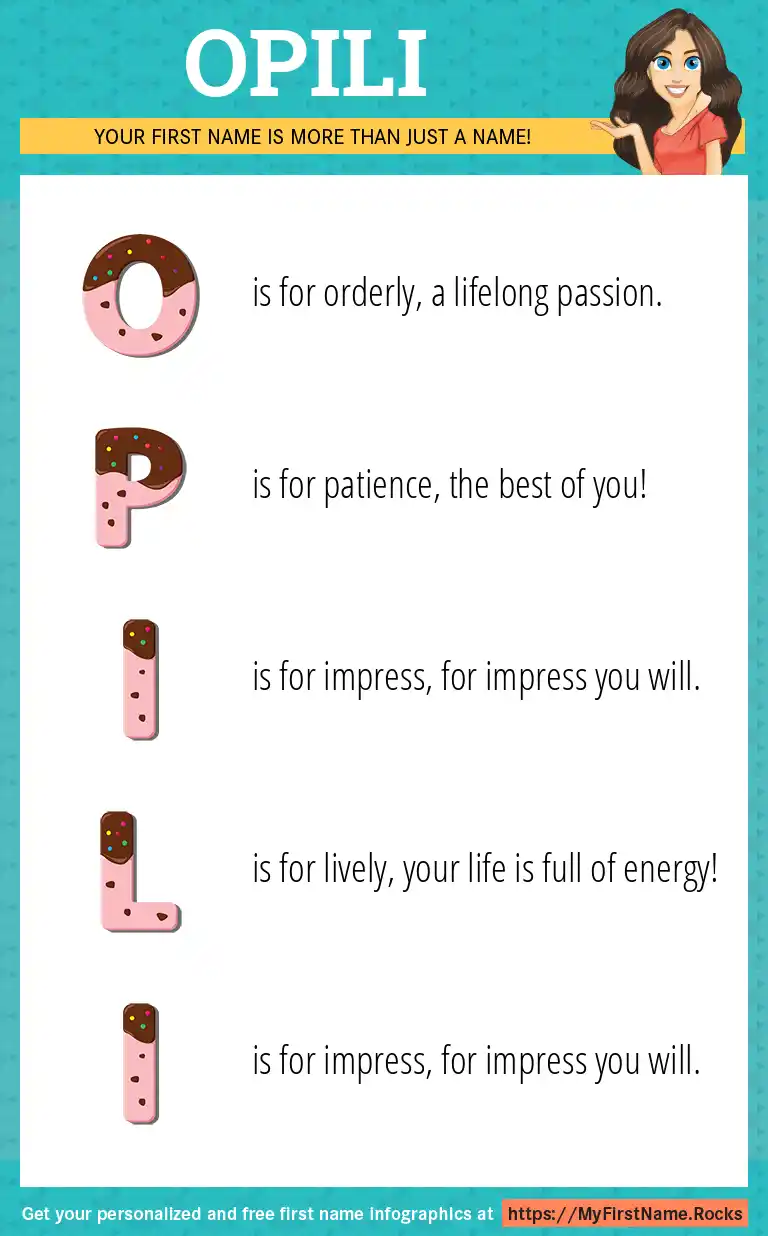 OPILI

YOUR FIRST NAME IS MORE THAN JUST A NAME!

O is for orderly, a lifelong passion.

P is for patience, the best of you!

I is for impress, for impress you will.

L is for lively, your life is full of energy!

I is for impress, for impress you will.

Get your personalized and free first name infographics at https://MyFirstName.Rocks