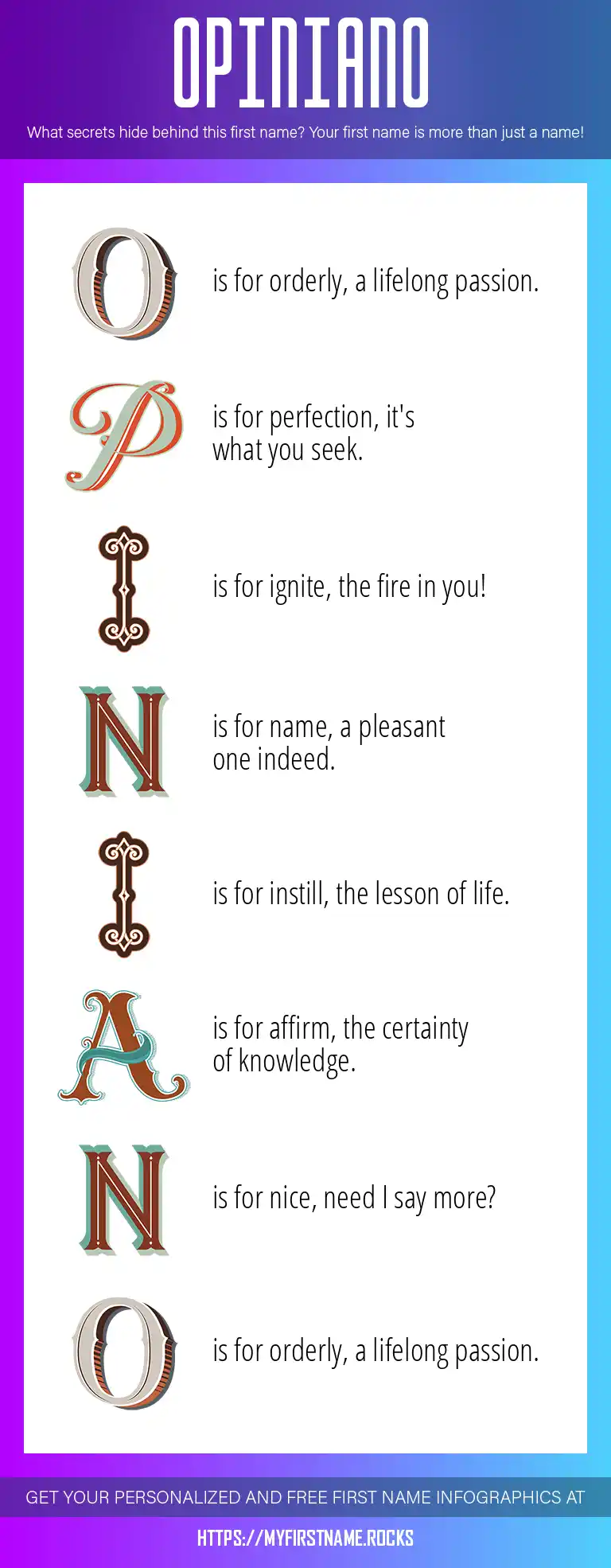 OPINIANO

What secrets hide behind this first name? Your first name is more than just a name!

O is for orderly, a lifelong passion.

P is for perfection, it's what you seek.

I is for ignite, the fire in you!

N is for name, a pleasant one indeed.

I is for instill, the lesson of life.

A is for affirm, the certainty of knowledge.

N is for nice, need I say more?

O is for orderly, a lifelong passion.

GET YOUR PERSONALIZED AND FREE FIRST NAME INFOGRAPHICS AT

HTTPS://MYFIRSTNAME.ROCKS