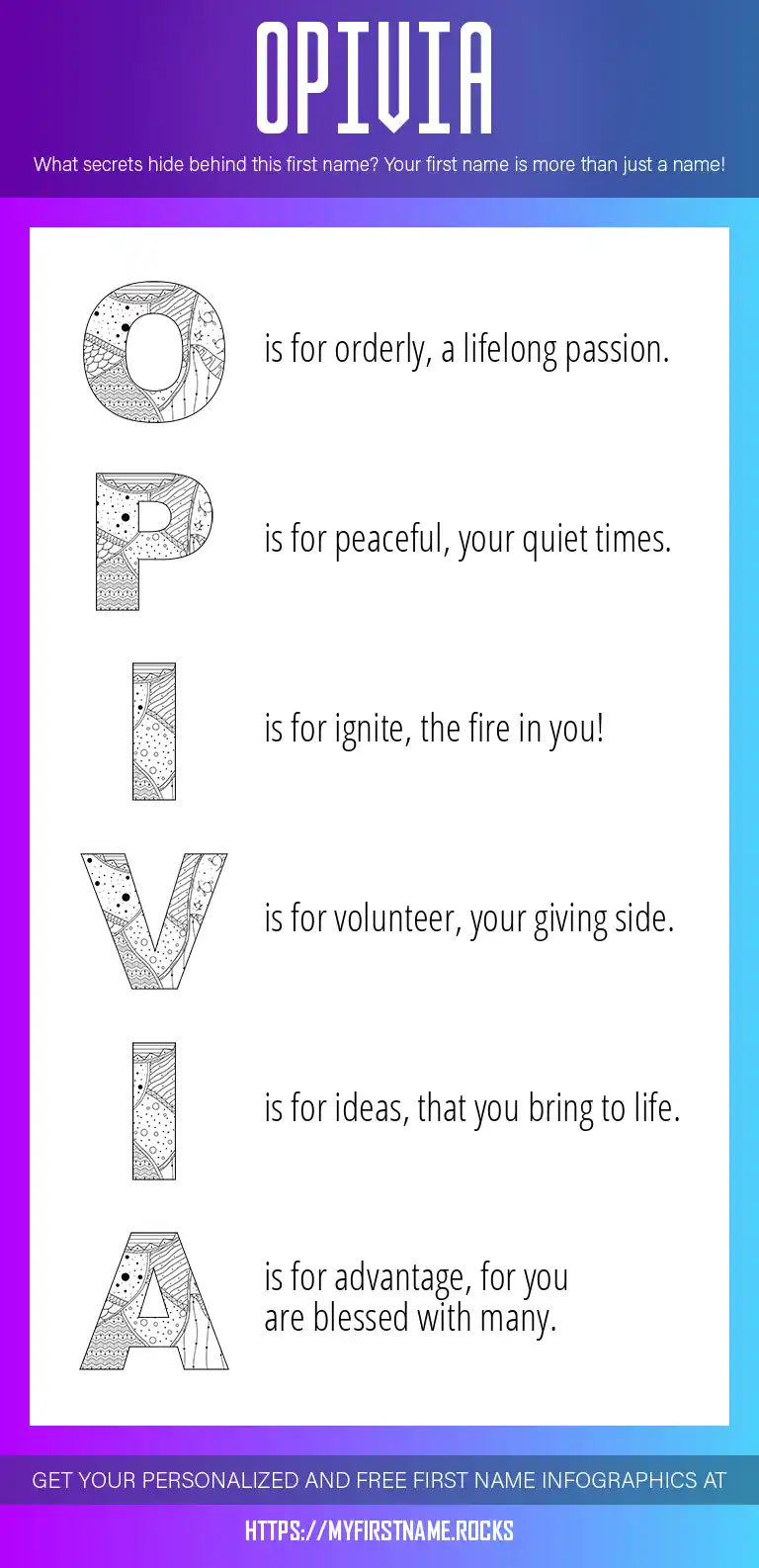 OPIVIA

What secrets hide behind this first name? Your first name is more than just a name!

O is for orderly, a lifelong passion.

P is for peaceful, your quiet times.

I is for ignite, the fire in you!

V is for volunteer, your giving side.

I is for ideas, that you bring to life.

A is for advantage, for you are blessed with many.

GET YOUR PERSONALIZED AND FREE FIRST NAME INFOGRAPHICS AT

HTTPS://MYFIRSTNAME.ROCKS