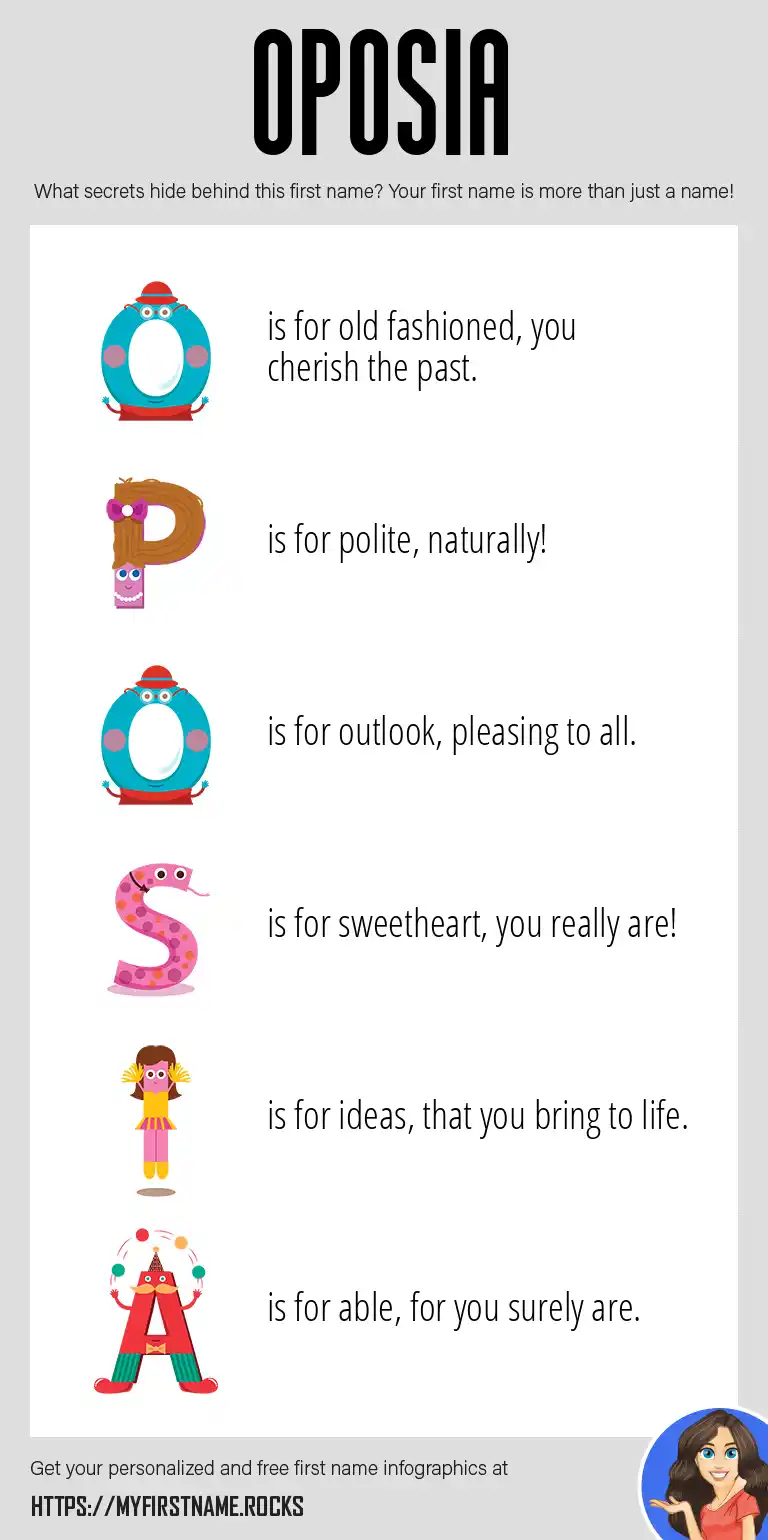 OPOSIA

What secrets hide behind this first name? Your first name is more than just a name!

O is for old fashioned, you cherish the past.

P is for polite, naturally!

O is for outlook, pleasing to all.

S is for sweetheart, you really are!

I is for ideas, that you bring to life.

A is for able, for you surely are.

Get your personalized and free first name infographics at

HTTPS://MYFIRSTNAME.ROCKS