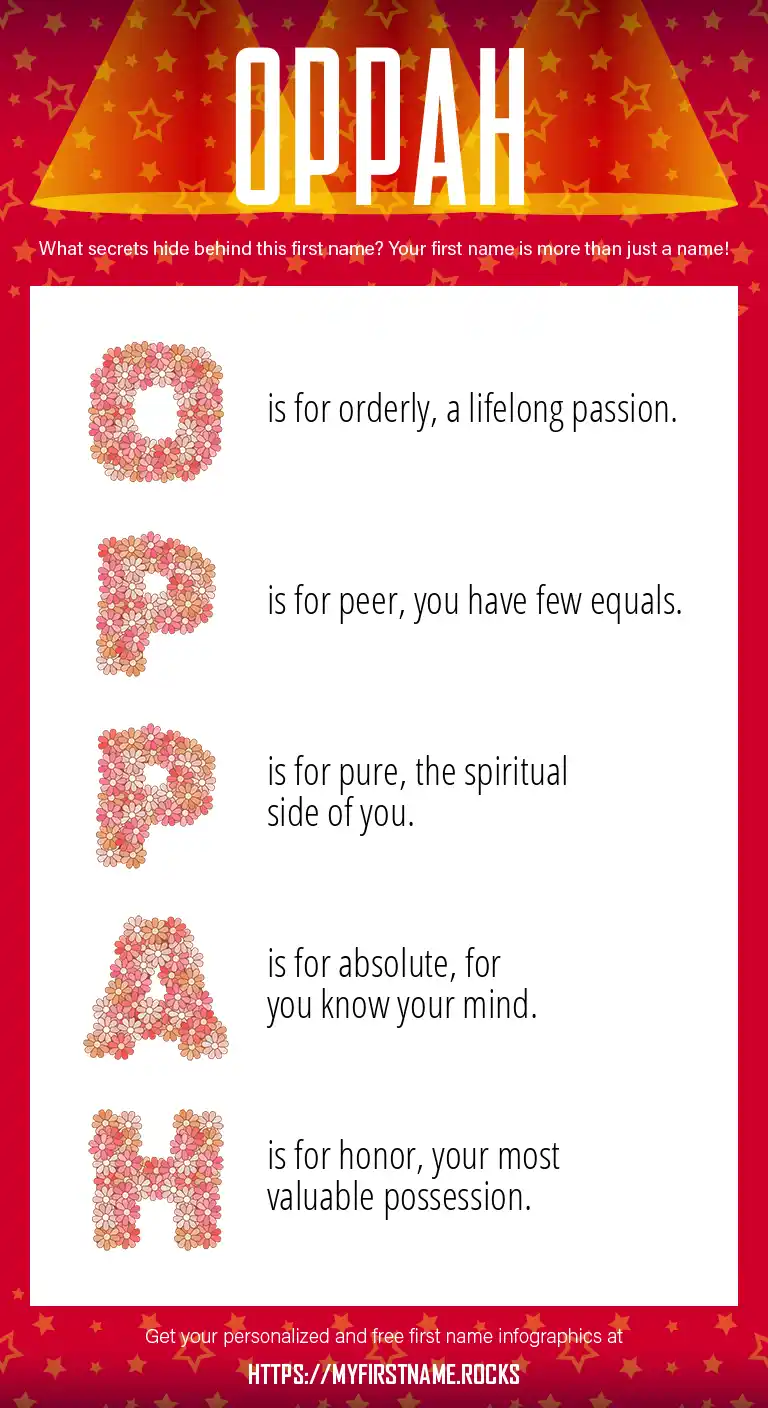 OPPAH

What secrets hide behind this first name? Your first name is more than just a name!

O is for orderly, a lifelong passion.

P is for peer, you have few equals.

P is for pure, the spiritual side of you.

A is for absolute, for you know your mind.

H is for honor, your most valuable possession.

Get your personalized and free first name infographics at

HTTPS://MYFIRSTNAME.ROCKS