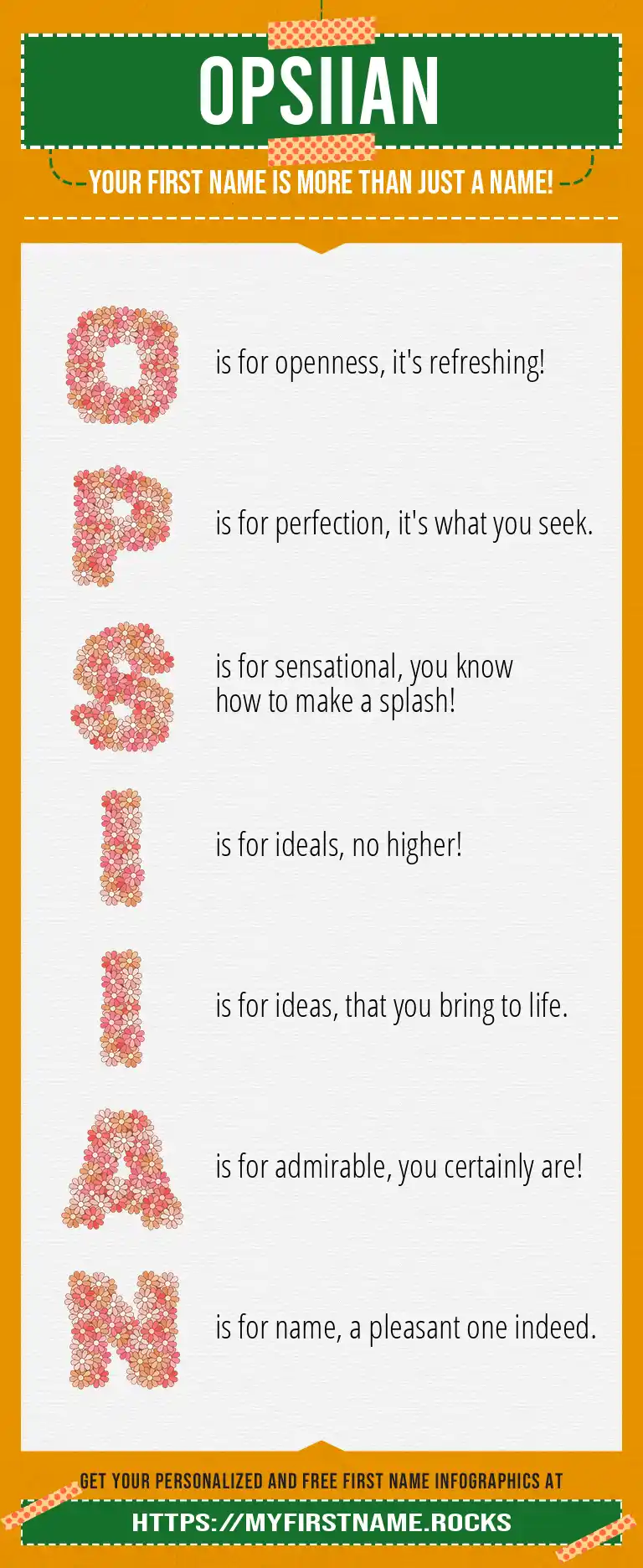 OPSIIAN

YOUR FIRST NAME IS MORE THAN JUST A NAME!

O is for openness, it's refreshing!

P is for perfection, it's what you seek.

S is for sensational, you know how to make a splash!

I is for ideals, no higher!

I is for ideas, that you bring to life.

A is for admirable, you certainly are!

N is for name, a pleasant one indeed.

GET YOUR PERSONALIZED AND FREE FIRST NAME INFOGRAPHICS AT

HTTPS://MYFIRSTNAME.ROCKS