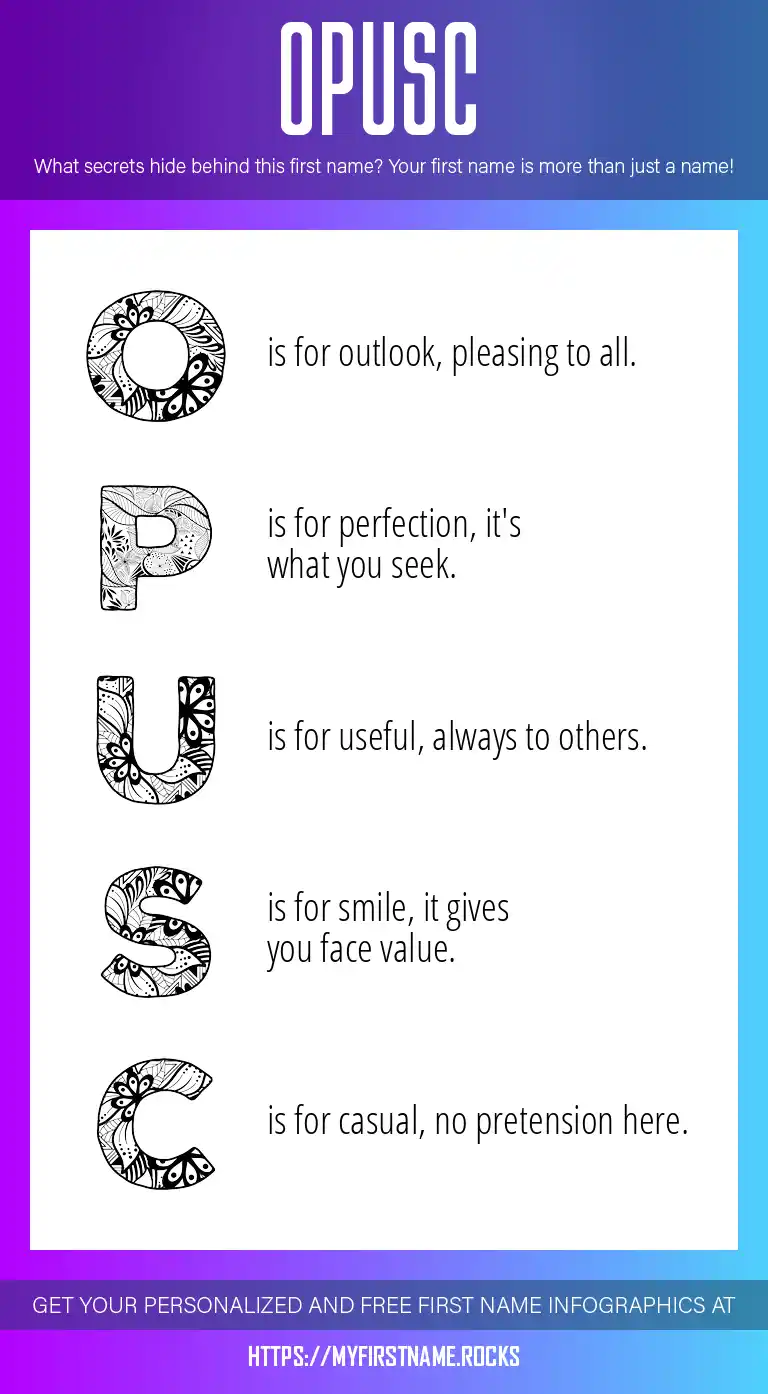 OPUSC

What secrets hide behind this first name? Your first name is more than just a name!

O is for outlook, pleasing to all.

P is for perfection, it's what you seek.

U is for useful, always to others.

S is for smile, it gives you face value.

C is for casual, no pretension here.

GET YOUR PERSONALIZED AND FREE FIRST NAME INFOGRAPHICS AT

HTTPS://MYFIRSTNAME.ROCKS