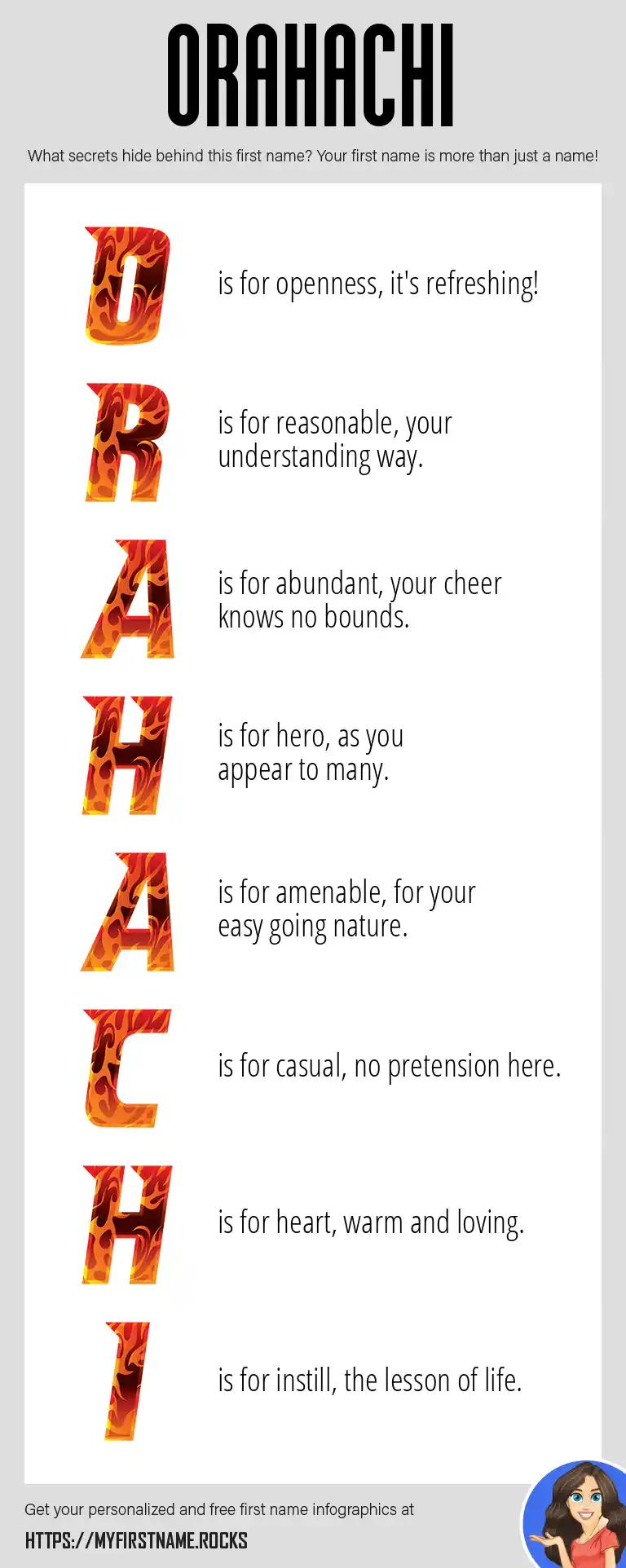 ORAHACHI

What secrets hide behind this first name? Your first name is more than just a name!

O is for openness, it's refreshing!

R is for reasonable, your understanding way.

A is for abundant, your cheer knows no bounds.

H is for hero, as you appear to many.

A is for amenable, for your easy going nature.

C is for casual, no pretension here.

H is for heart, warm and loving.

I is for instill, the lesson of life.

Get your personalized and free first name infographics at

HTTPS://MYFIRSTNAME.ROCKS