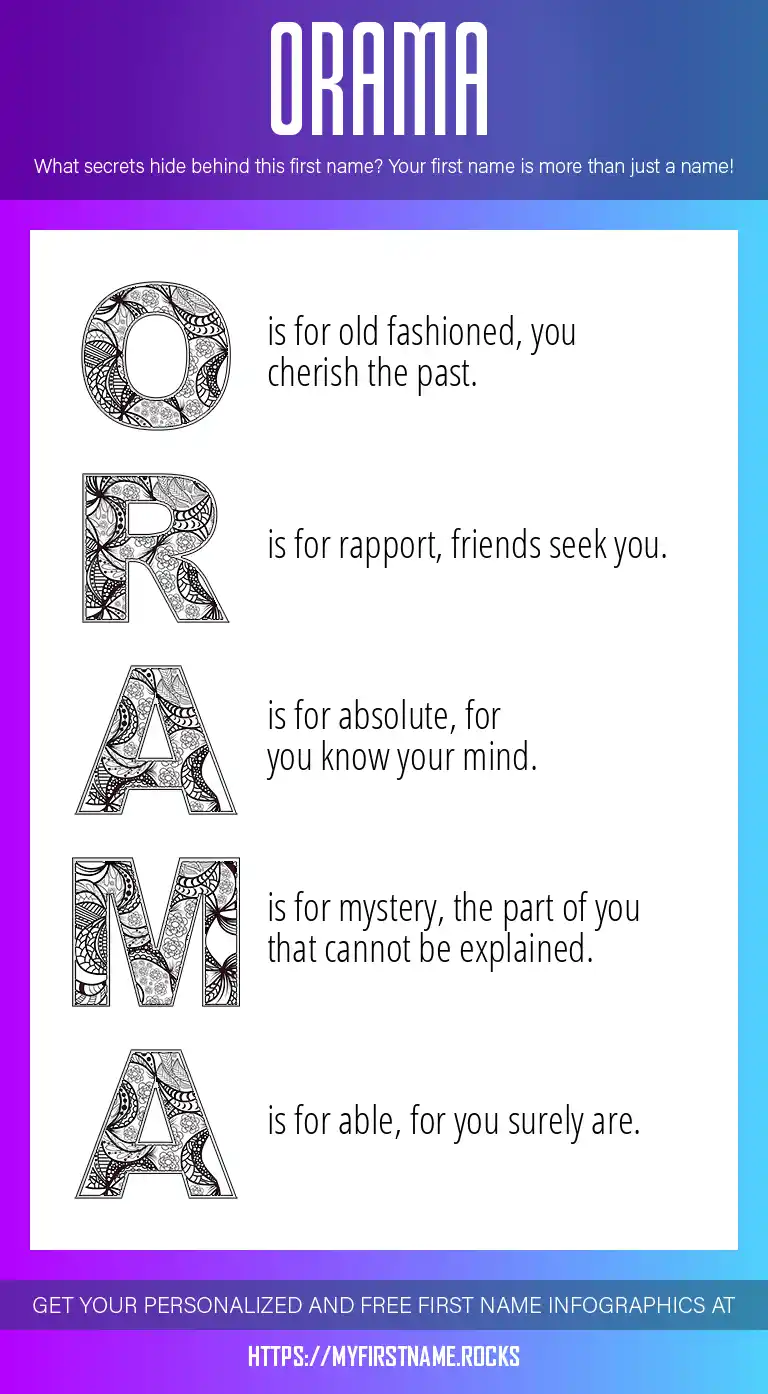 ORAMA

What secrets hide behind this first name? Your first name is more than just a name!

O is for old fashioned, you cherish the past.

R is for rapport, friends seek you.

A is for absolute, for you know your mind.

M is for mystery, the part of you that cannot be explained.

A is for able, for you surely are.

GET YOUR PERSONALIZED AND FREE FIRST NAME INFOGRAPHICS AT

HTTPS://MYFIRSTNAME.ROCKS